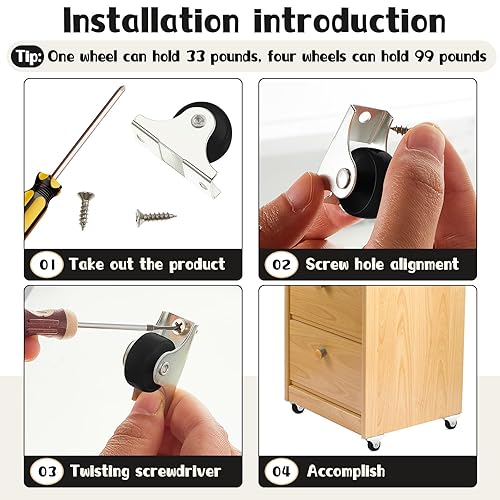 Installation introduction

Tip: One wheel can hold 33 pounds, four wheels can hold 99 pounds

01 Take out the product

02 Screw hole alignment

03 Twisting screwdriver

04 Accomplish