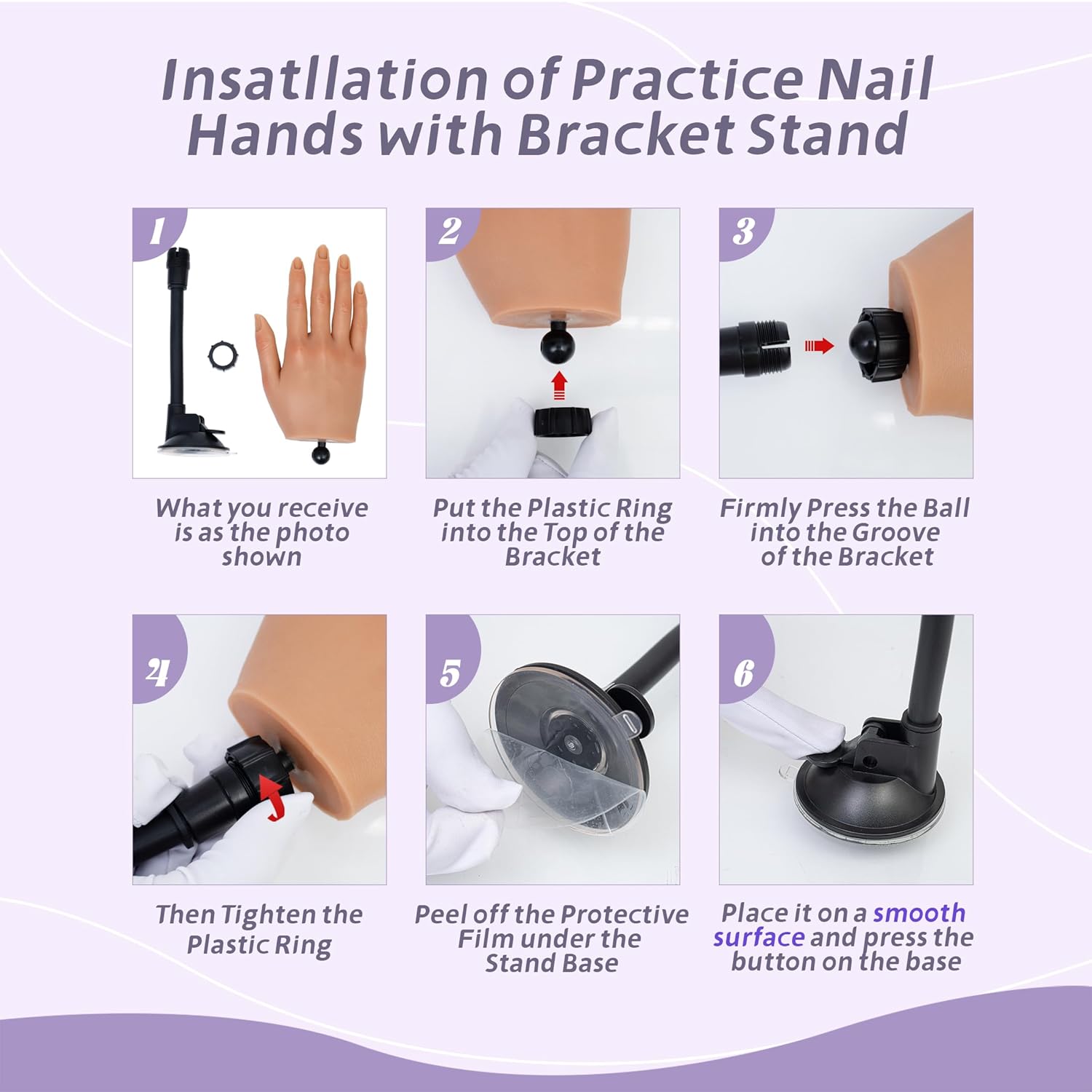 Insatllation of Practice Nail Hands with Bracket Stand

1

What you receive is as the photo shown

2

Put the Plastic Ring into the Top of the Bracket

3

Firmly Press the Ball into the Groove of the Bracket

4

Then Tighten the Plastic Ring

5

Peel off the Protective Film under the Stand Base

6

Place it on a smooth surface and press the button on the base