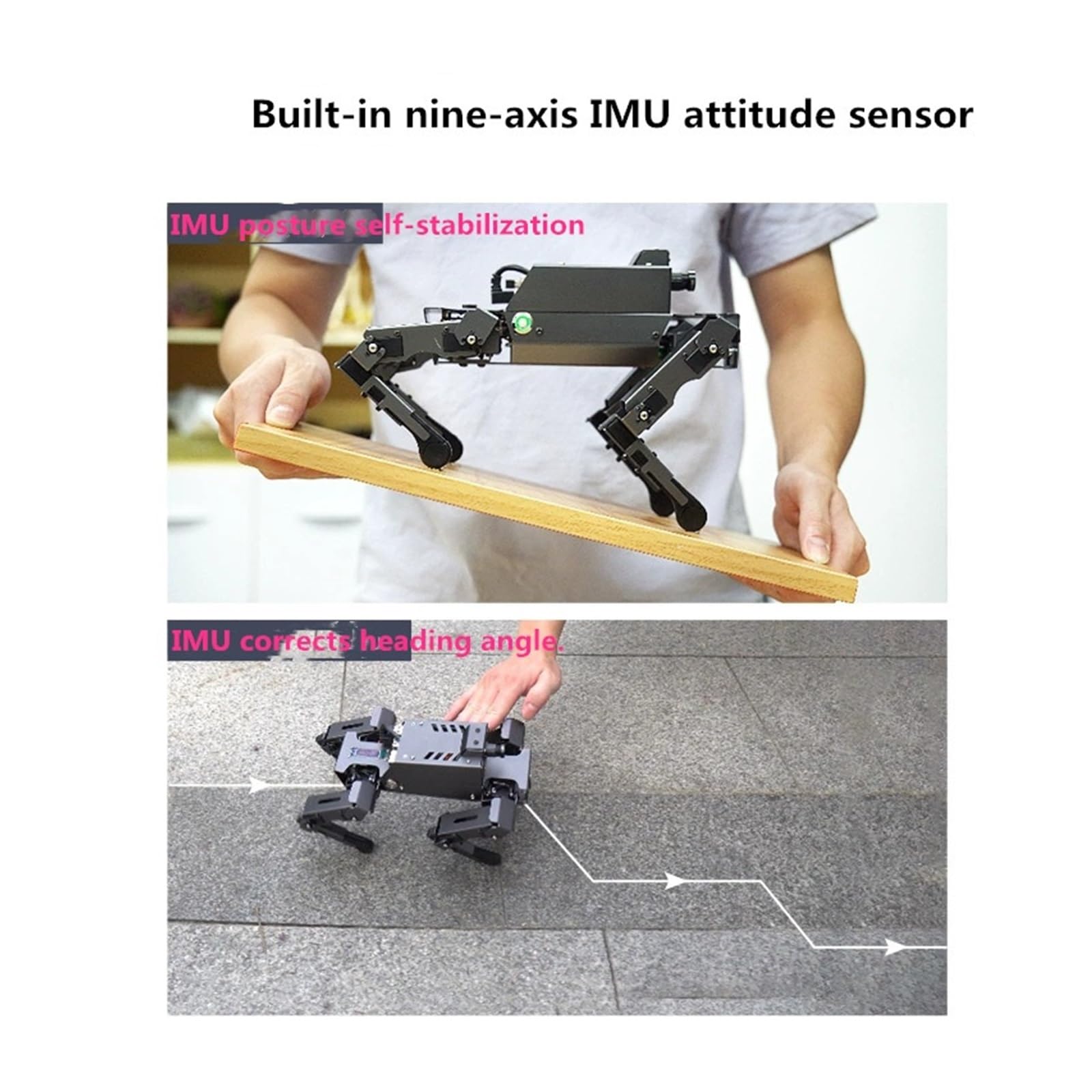 Built-in nine-axis IMU attitude sensor

IMU posture self-stabilization

IMU corrects heading angle.