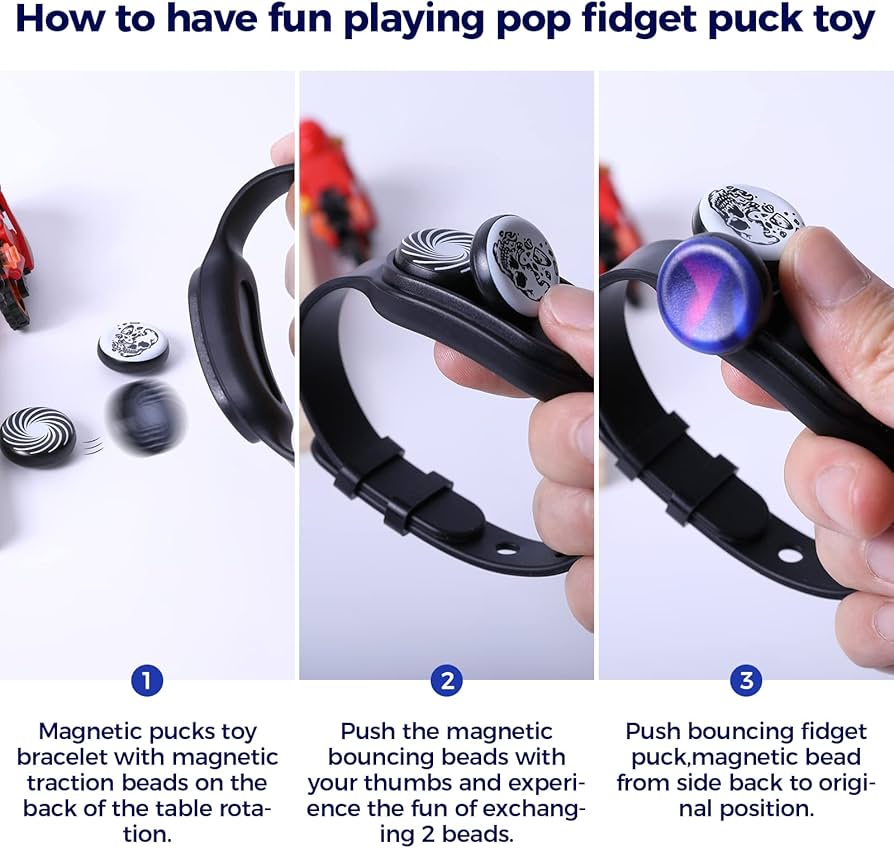 How to have fun playing pop fidget puck toy

1

Magnetic pucks toy bracelet with magnetic traction beads on the back of the table rotation.

2

Push the magnetic bouncing beads with your thumbs and experience the fun of exchanging 2 beads.

3

Push bouncing fidget puck,magnetic bead from side back to original position.