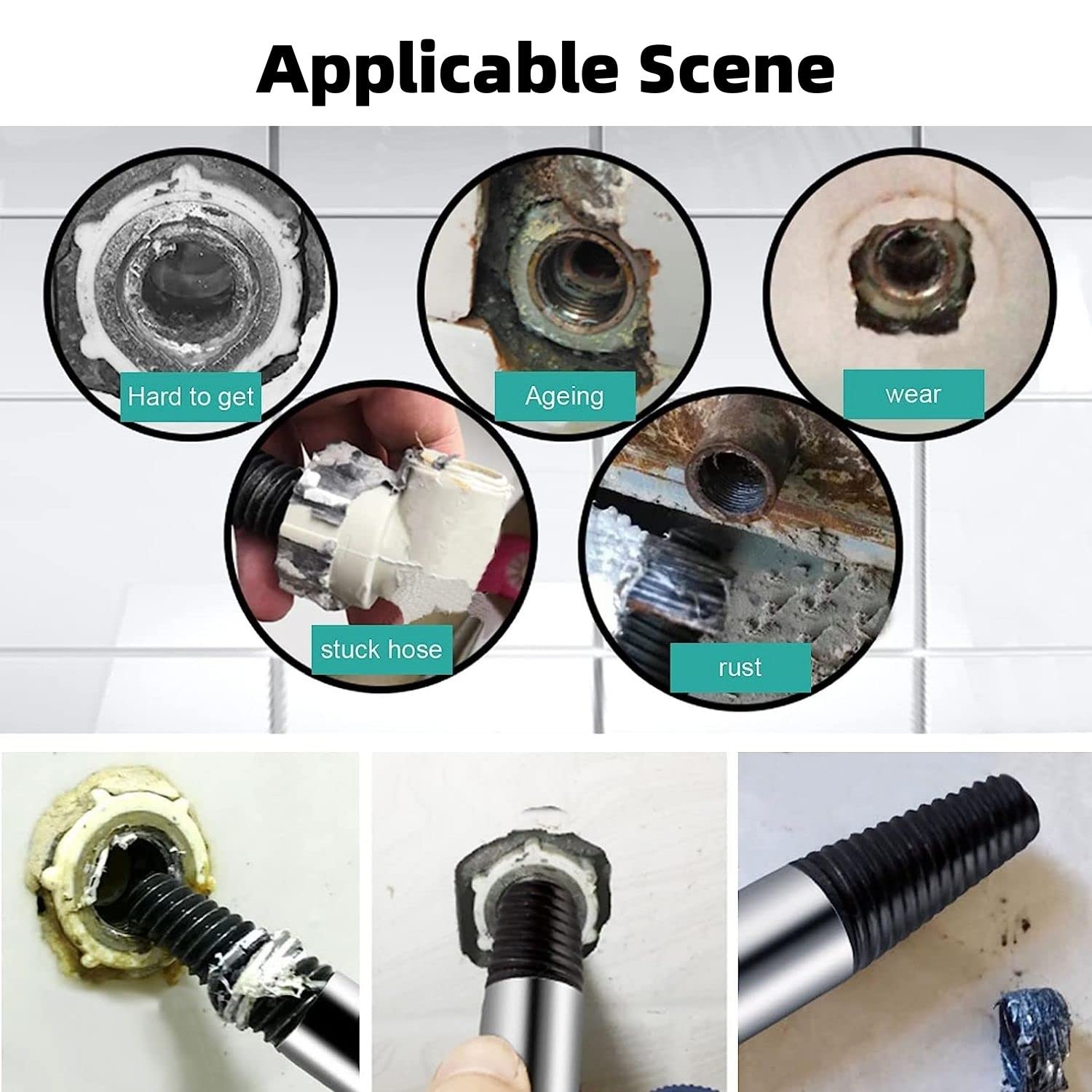 Applicable Scene

Hard to get

Ageing

wear

stuck hose

rust