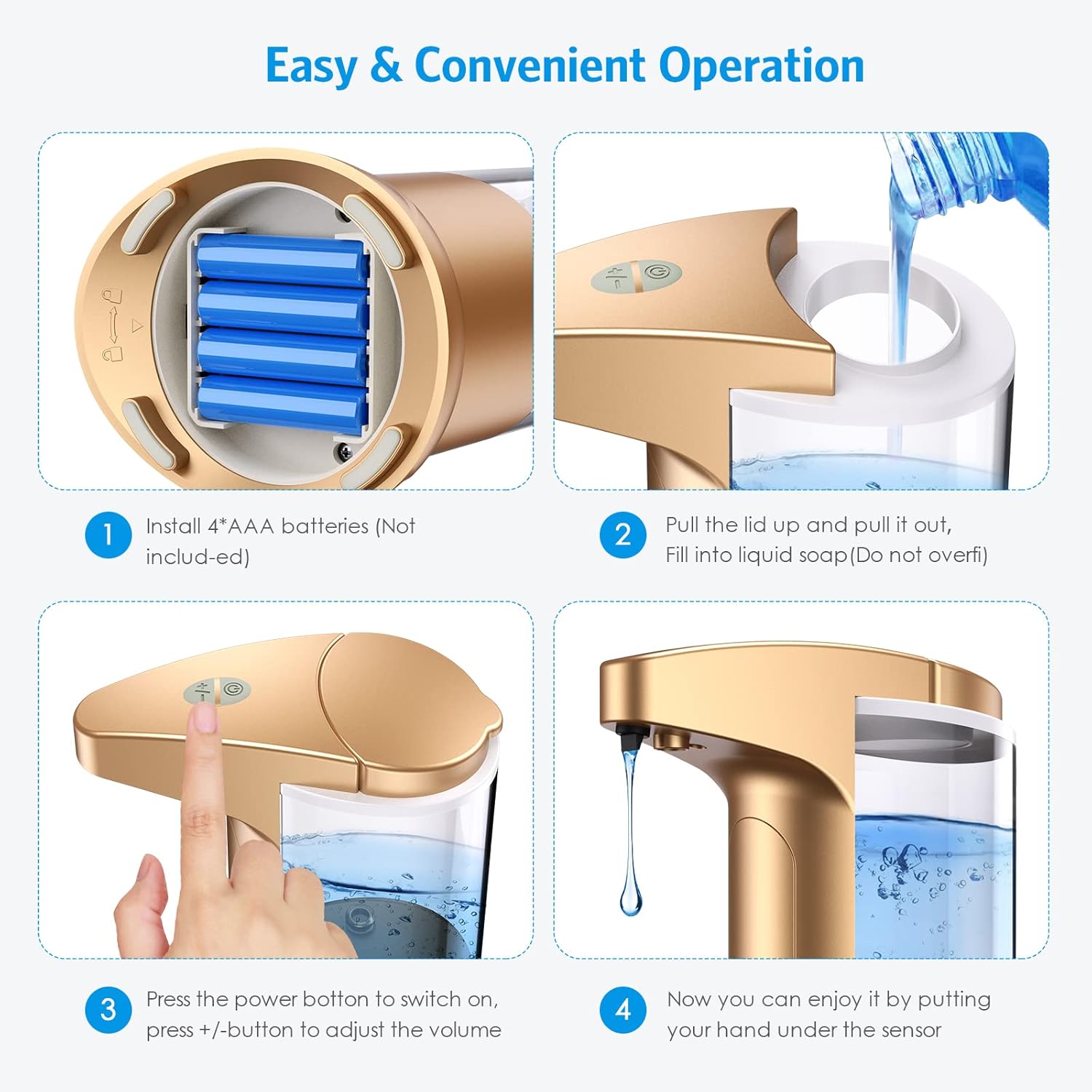 Easy & Convenient Operation

1 Install 4*AAA batteries (Not includ-ed)

2 Pull the lid up and pull it out, Fill into liquid soap(Do not overfi)

3 Press the power botton to switch on, press +/-button to adjust the volume

4 Now you can enjoy it by putting your hand under the sensor