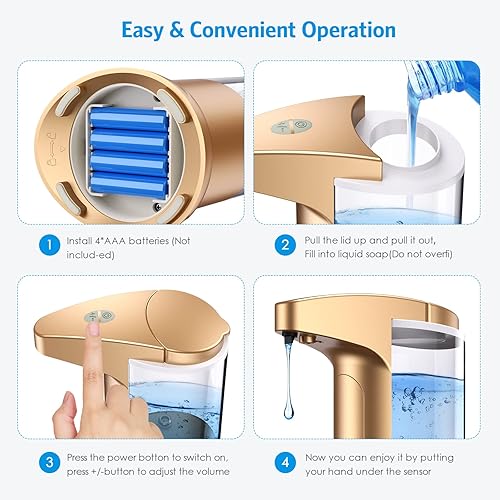 Easy & Convenient Operation

1 Install 4*AAA batteries (Not includ-ed)

2 Pull the lid up and pull it out, Fill into liquid soap(Do not overfi)

3 Press the power botton to switch on, press +/-button to adjust the volume

4 Now you can enjoy it by putting your hand under the sensor