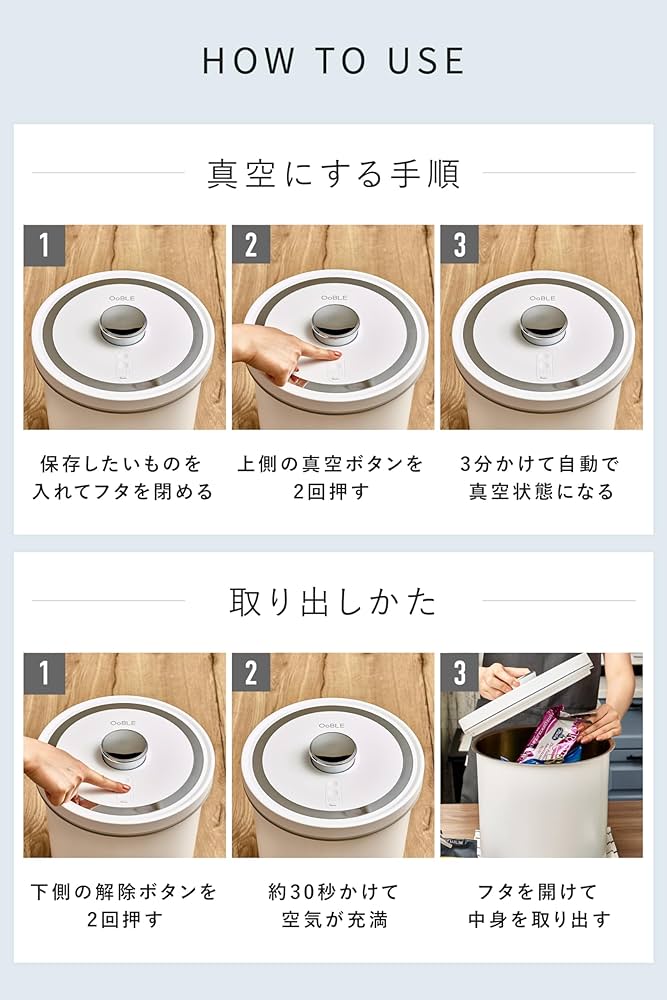 HOW TO USE

真空にする手順

1

OoBLE

保存したいものを入れてフタを閉める

2

OoBLE

上側の真空ボタンを2回押す

3

OoBLE

3分かけて自動で真空状態になる

取り出しかた

1

OoBLE

下側の解除ボタンを2回押す

2

OoBLE

約30秒かけて空気が充満

3

フタを開けて中身を取り出す