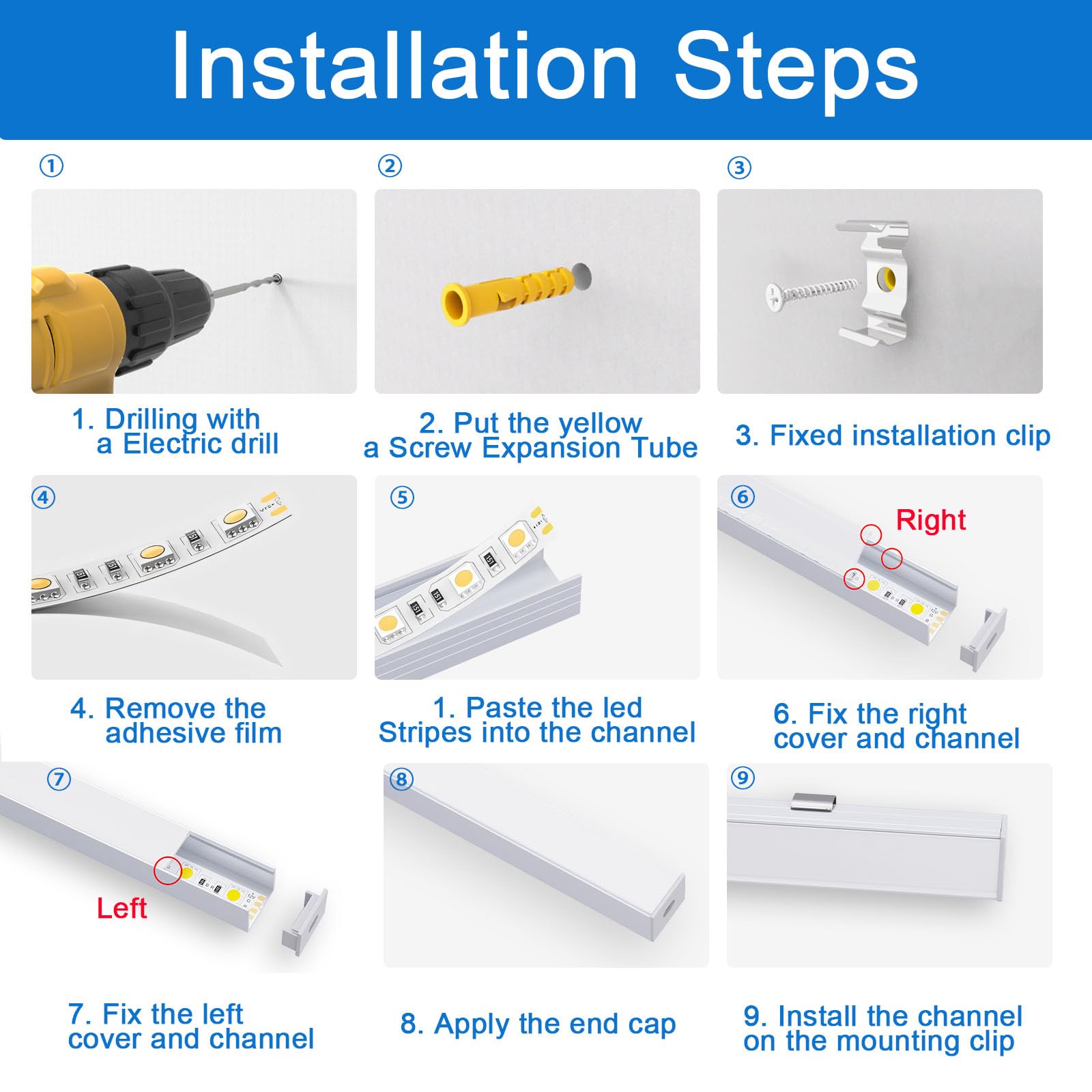 Installation Steps

①

1. Drilling with a Electric drill

②

2. Put the yellow a Screw Expansion Tube

③

3. Fixed installation clip

④

4. Remove the adhesive film

⑤

1. Paste the led Stripes into the channel

⑥

Right

6. Fix the right cover and channel

⑦

Left

7. Fix the left cover and channel

⑧

8. Apply the end cap

⑨

9. Install the channel on the mounting clip