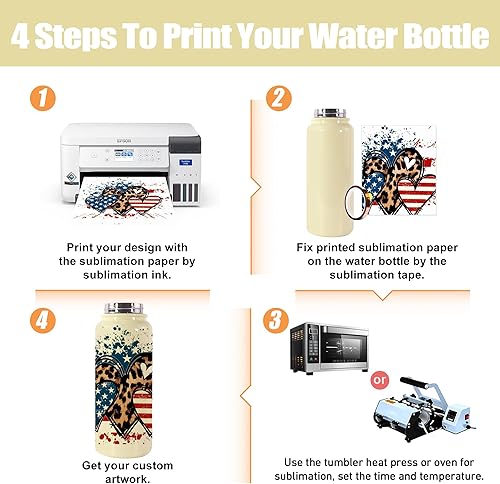 4 Steps To Print Your Water Bottle

1

EPSON

Print your design with the sublimation paper by sublimation ink.

2

Fix printed sublimation paper on the water bottle by the sublimation tape.

4

Get your custom artwork.

3

or

Use the tumbler heat press or oven for sublimation, set the time and temperature.