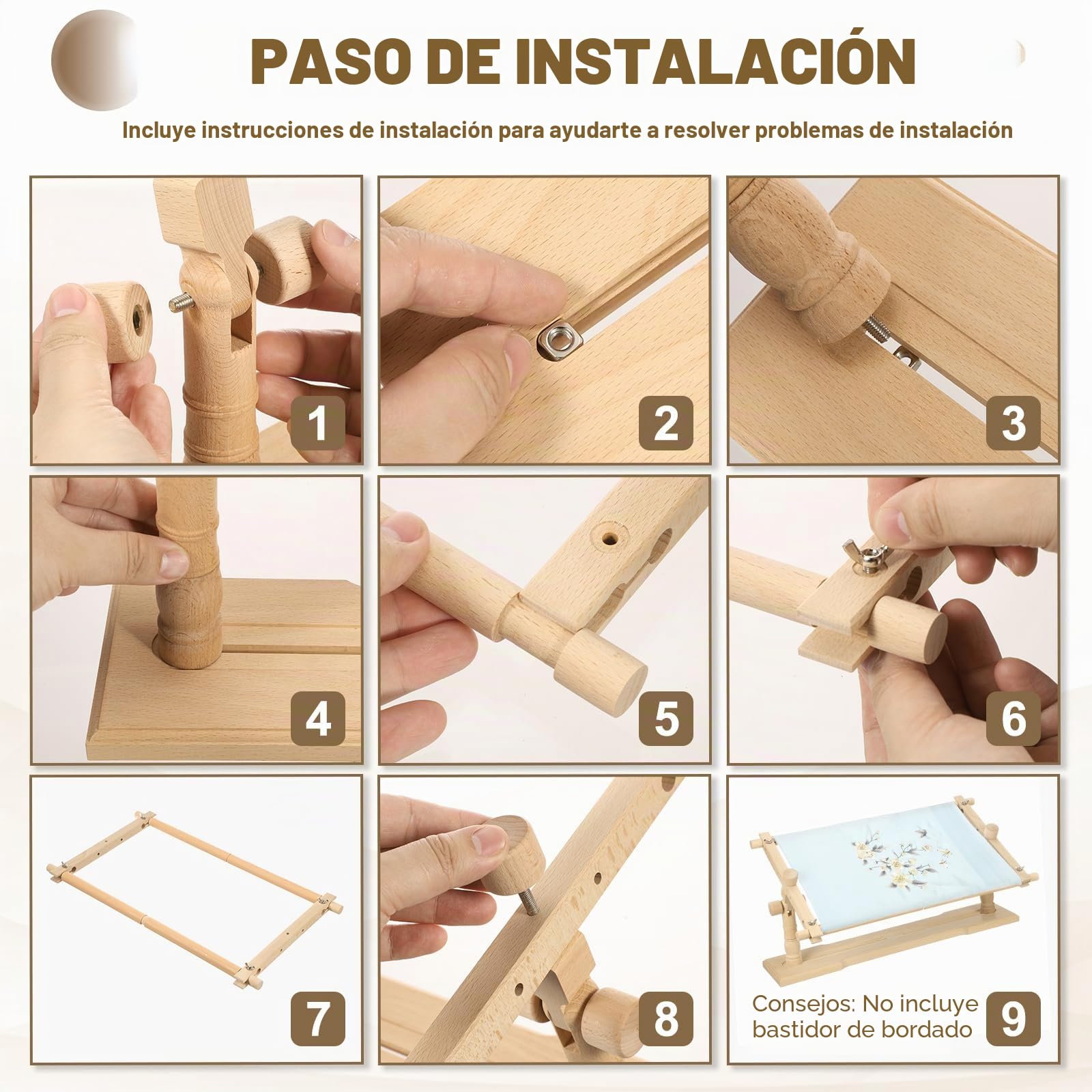 PASO DE INSTALACIÓN

Incluye instrucciones de instalación para ayudarte a resolver problemas de instalación

1

2

3

4

5

6

7

8

Consejos: No incluye bastidor de bordado

9