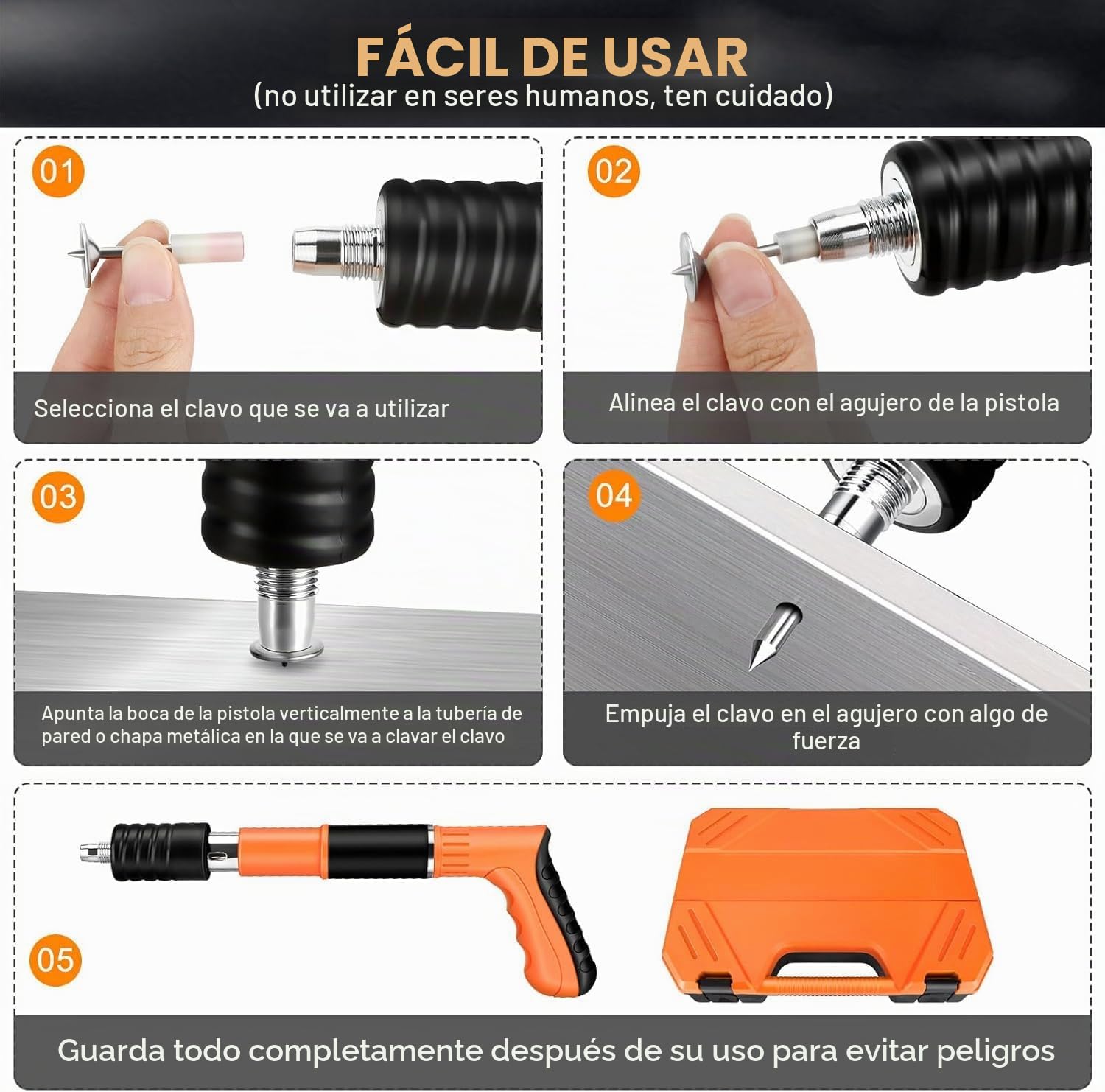 FÁCIL DE USAR
(no utilizar en seres humanos, ten cuidado)

01
Selecciona el clavo que se va a utilizar

02
Alinea el clavo con el agujero de la pistola

03
Apunta la boca de la pistola verticalmente a la tubería de pared o chapa metálica en la que se va a clavar el clavo

04
Empuja el clavo en el agujero con algo de fuerza

05
Guarda todo completamente después de su uso para evitar peligros