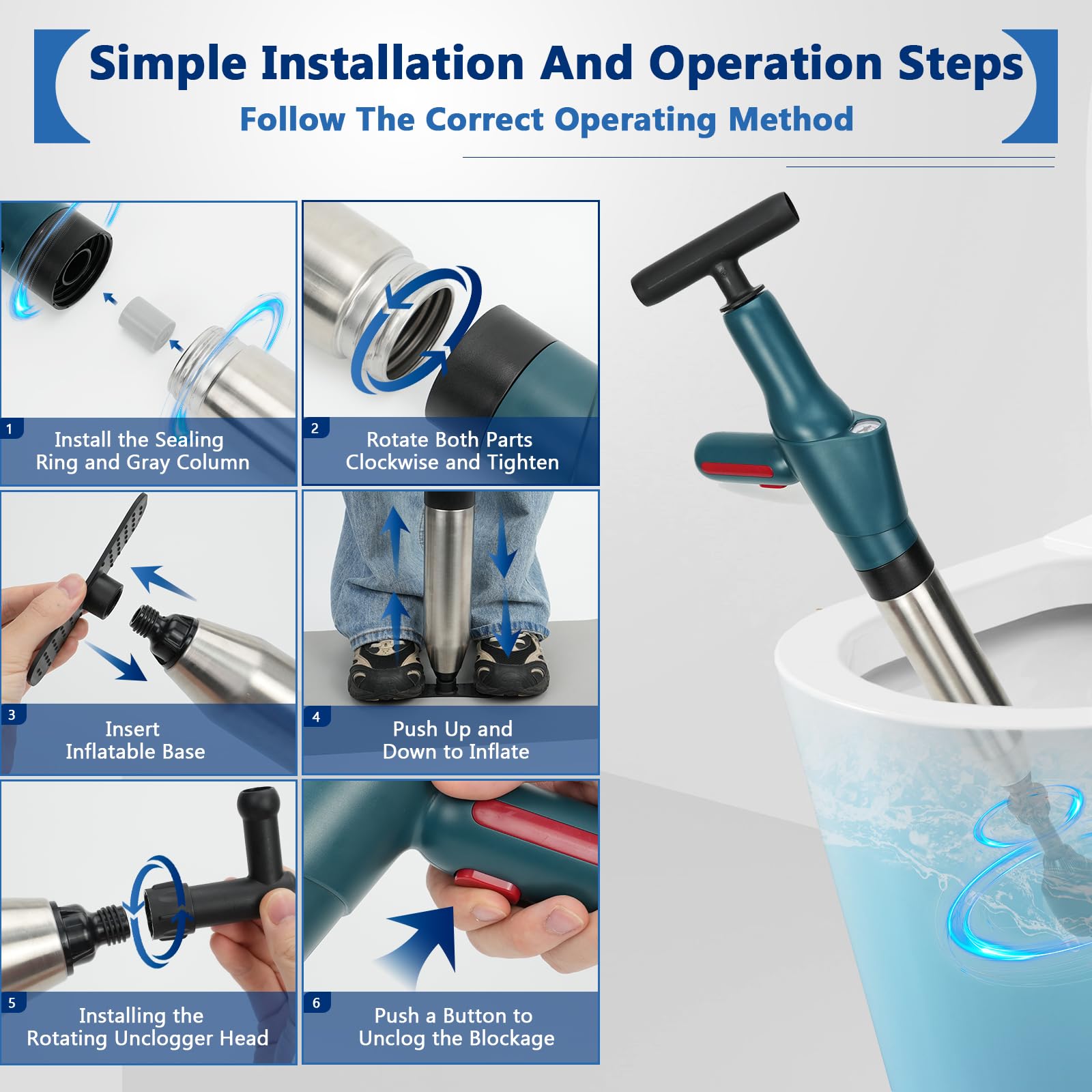 Simple Installation And Operation Steps
Follow The Correct Operating Method

1
Install the Sealing Ring and Gray Column

2
Rotate Both Parts Clockwise and Tighten

3
Insert Inflatable Base

4
Push Up and Down to Inflate

5
Installing the Rotating Unclogger Head

6
Push a Button to Unclog the Blockage