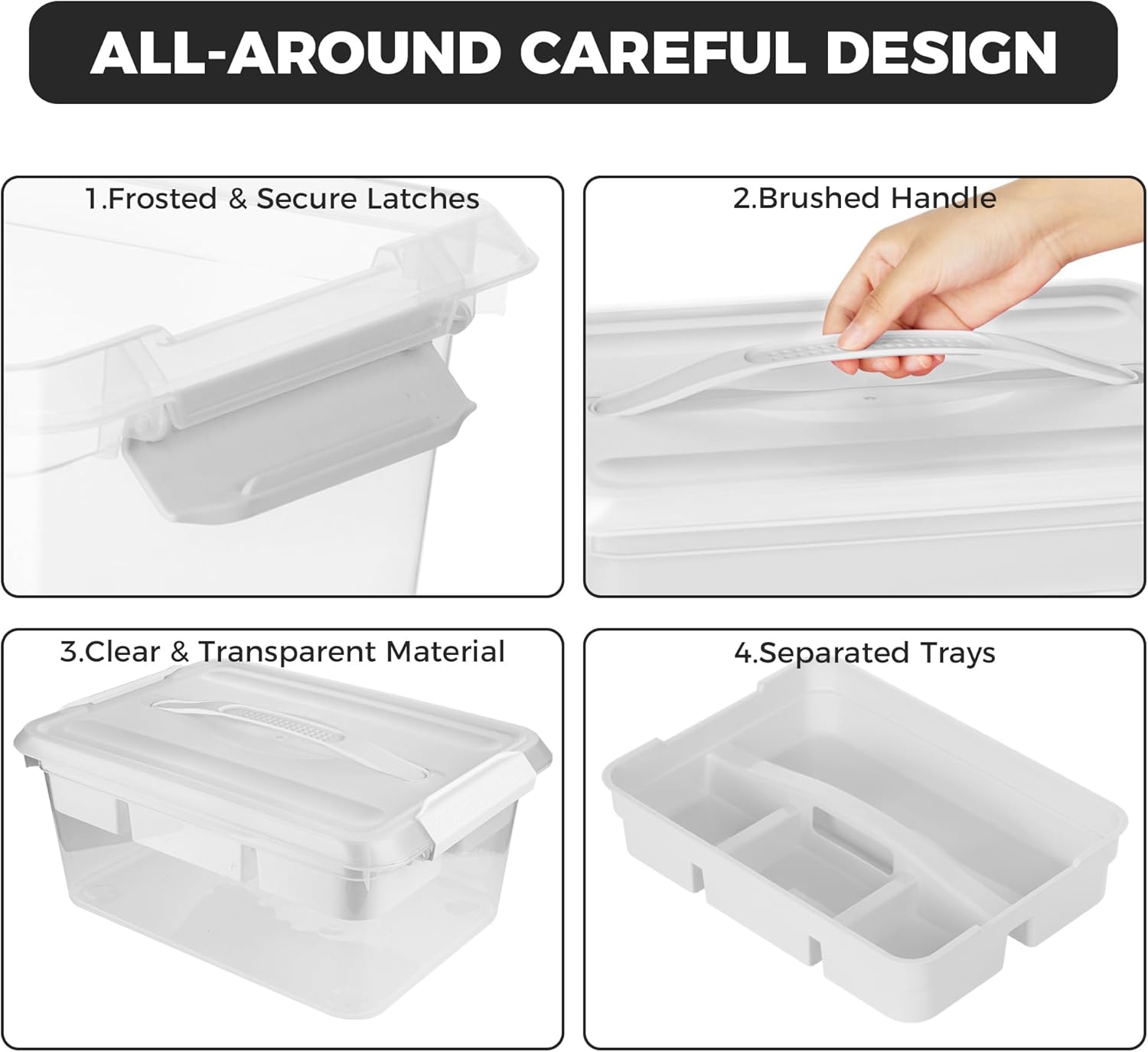 ALL-AROUND CAREFUL DESIGN

1.Frosted & Secure Latches

2.Brushed Handle

3.Clear & Transparent Material

4.Separated Trays