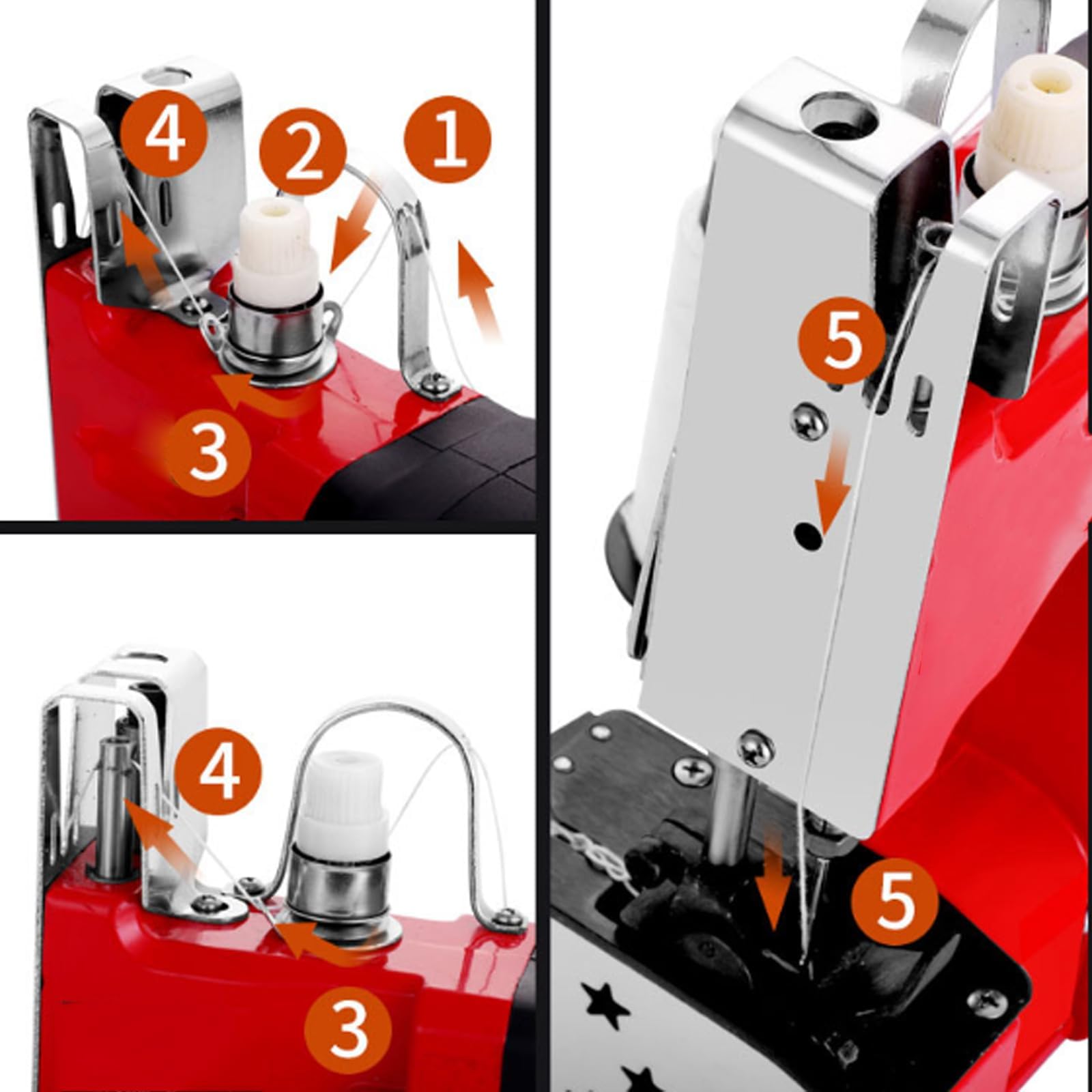 4
2
1
3
4
3
5
5