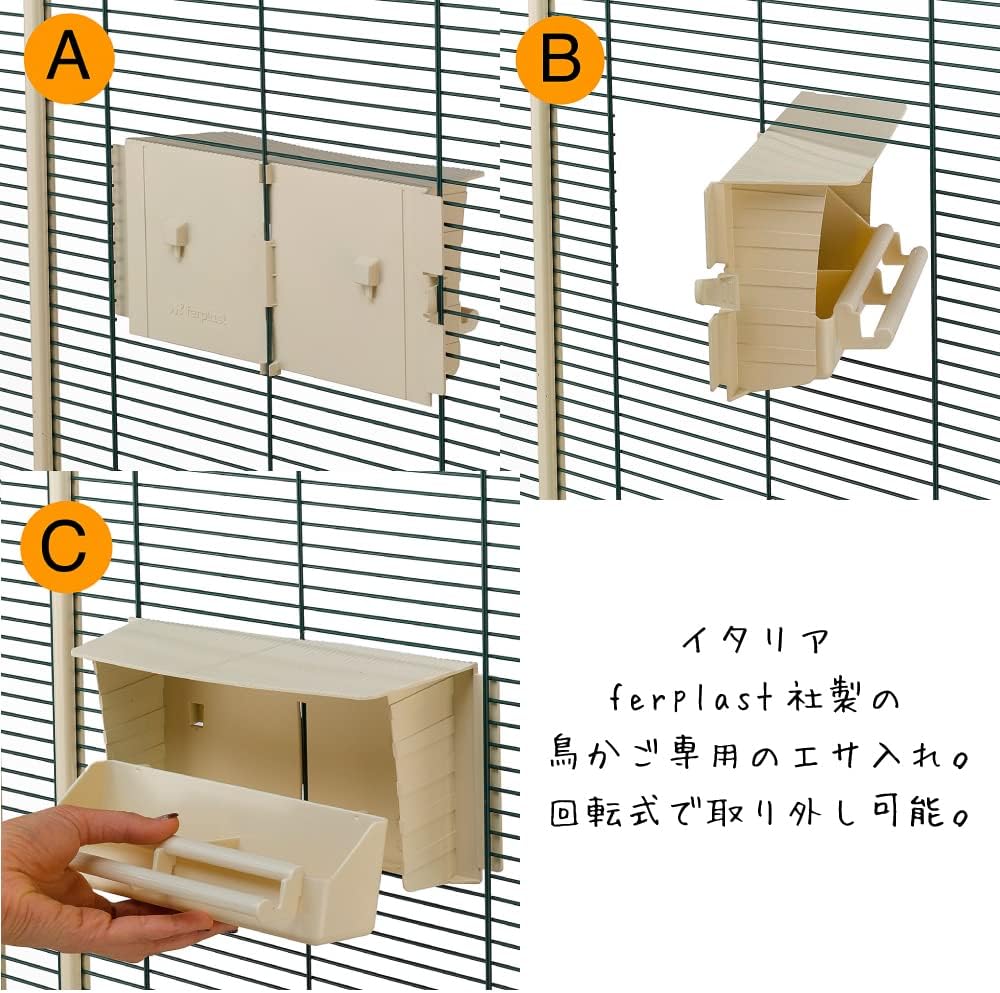 A

ferplast

B

C

イタリア
ferplast社製の
鳥かご専用のエサ入れ。
回転式で取り外し可能。