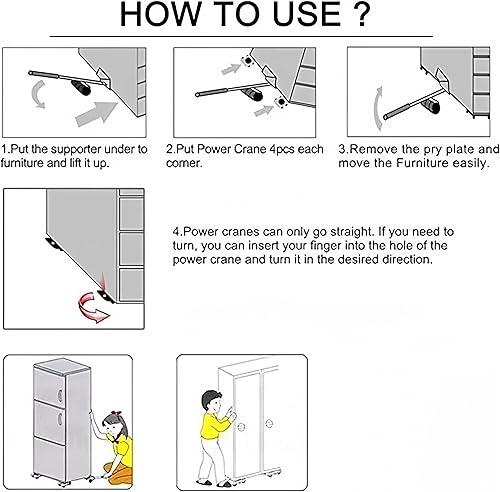 HOW TO USE ?

1.Put the supporter under to furniture and lift it up.

2.Put Power Crane 4pcs each corner.

3.Remove the pry plate and move the Furniture easily.

4.Power cranes can only go straight. If you need to turn, you can insert your finger into the hole of the power crane and turn it in the desired direction.