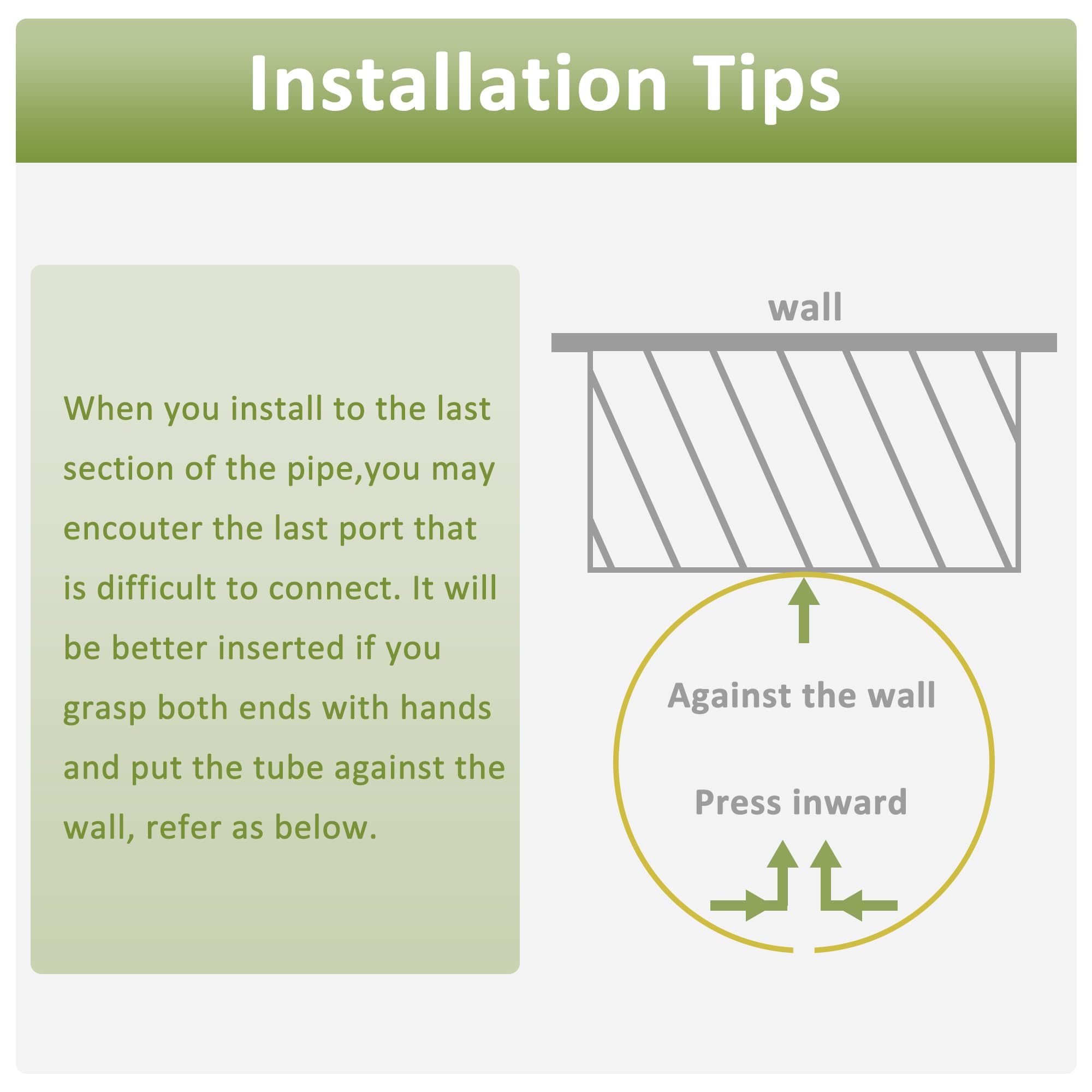 Installation Tips

When you install to the last section of the pipe,you may encouter the last port that is difficult to connect. It will be better inserted if you grasp both ends with hands and put the tube against the wall, refer as below.

wall

Against the wall

Press inward