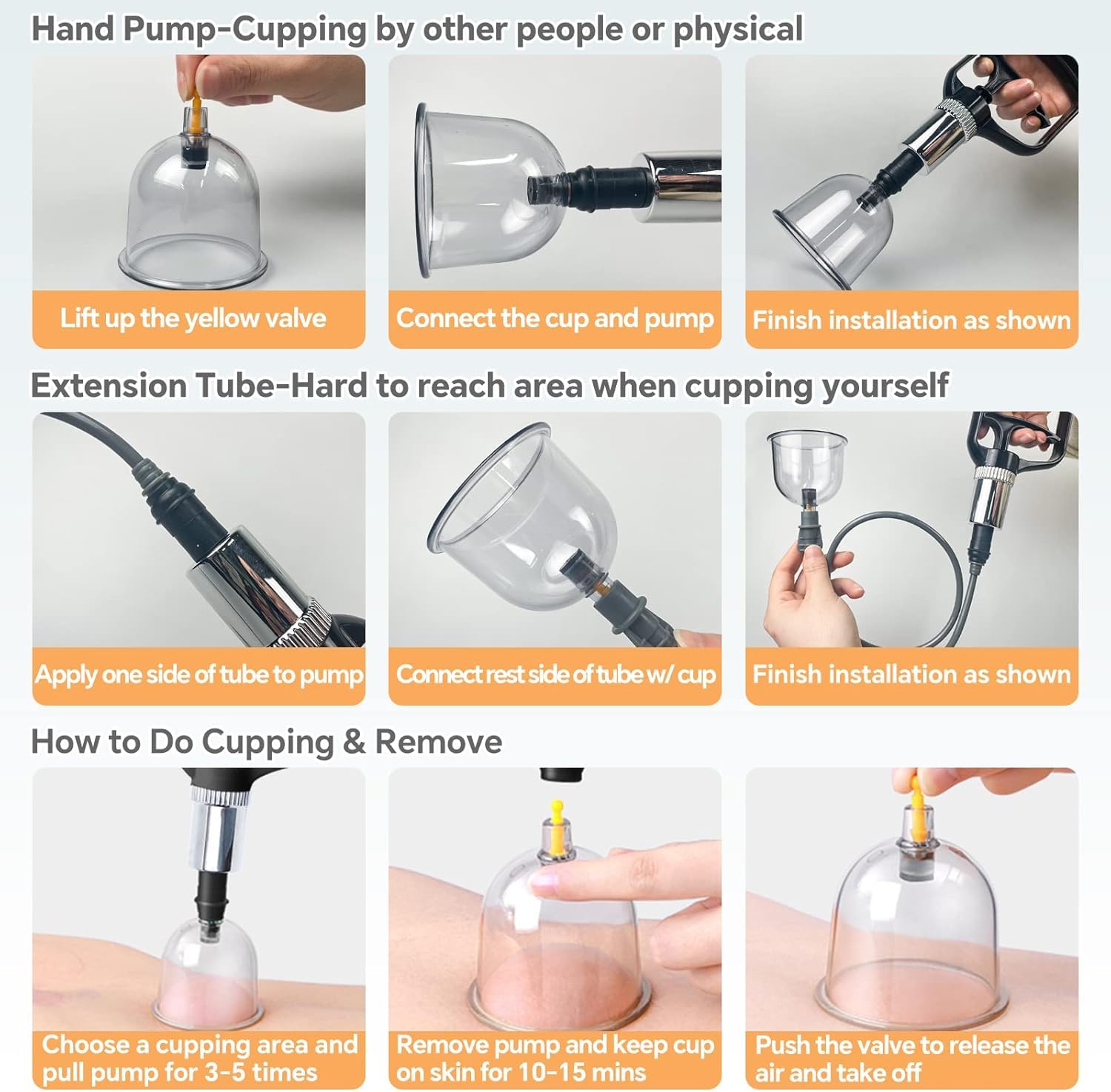 Hand Pump-Cupping by other people or physical

Lift up the yellow valve

Connect the cup and pump

Finish installation as shown

Extension Tube-Hard to reach area when cupping yourself

Apply one side of tube to pump

Connect rest side of tube w/ cup

Finish installation as shown

How to Do Cupping & Remove

Choose a cupping area and pull pump for 3-5 times

Remove pump and keep cup on skin for 10-15 mins

Push the valve to release the air and take off