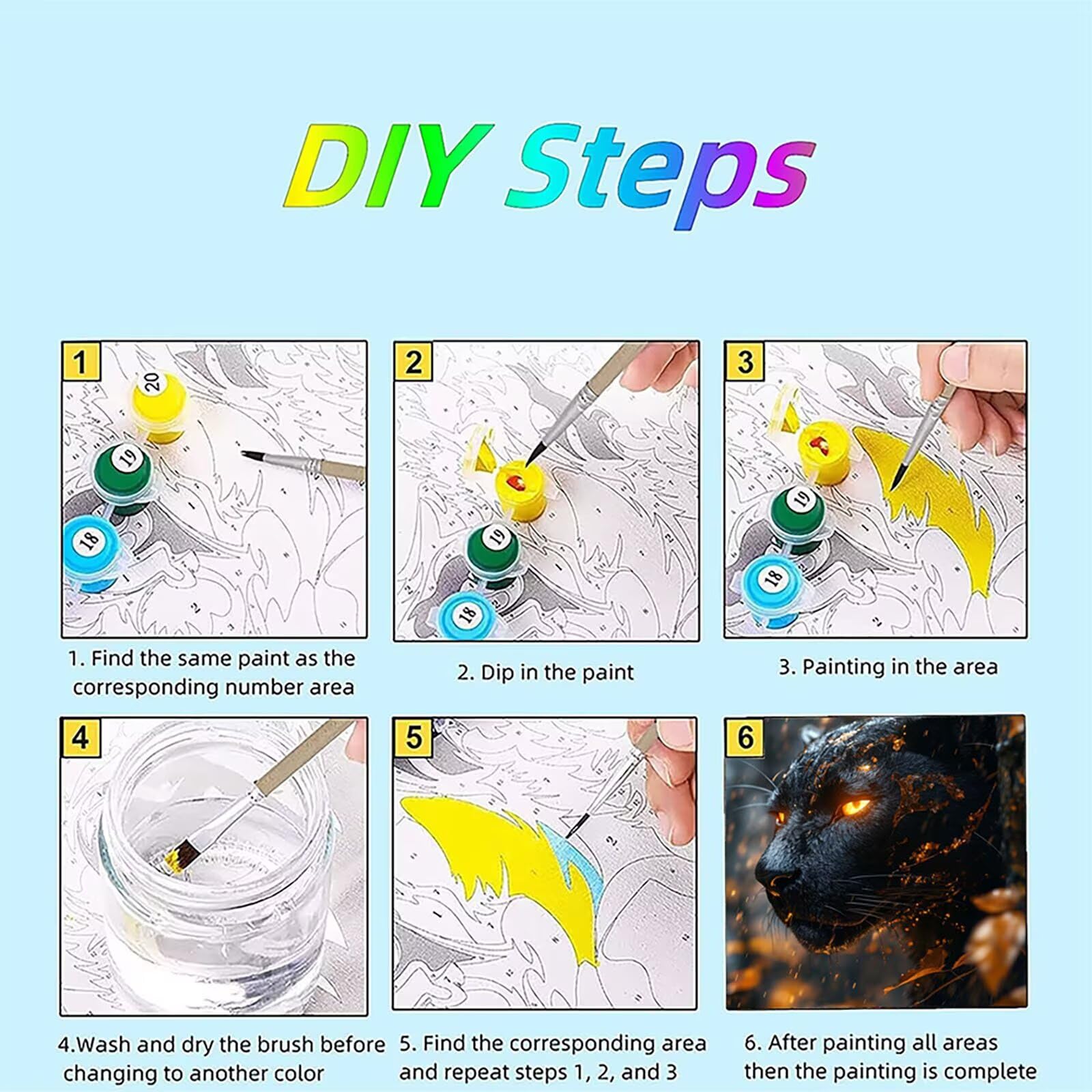 DIY Steps

1

20

19

18

1. Find the same paint as the corresponding number area

2

19

18

2. Dip in the paint

3

19

18

3. Painting in the area

4

4.Wash and dry the brush before changing to another color

5

5. Find the corresponding area and repeat steps 1, 2, and 3

6

6. After painting all areas then the painting is complete