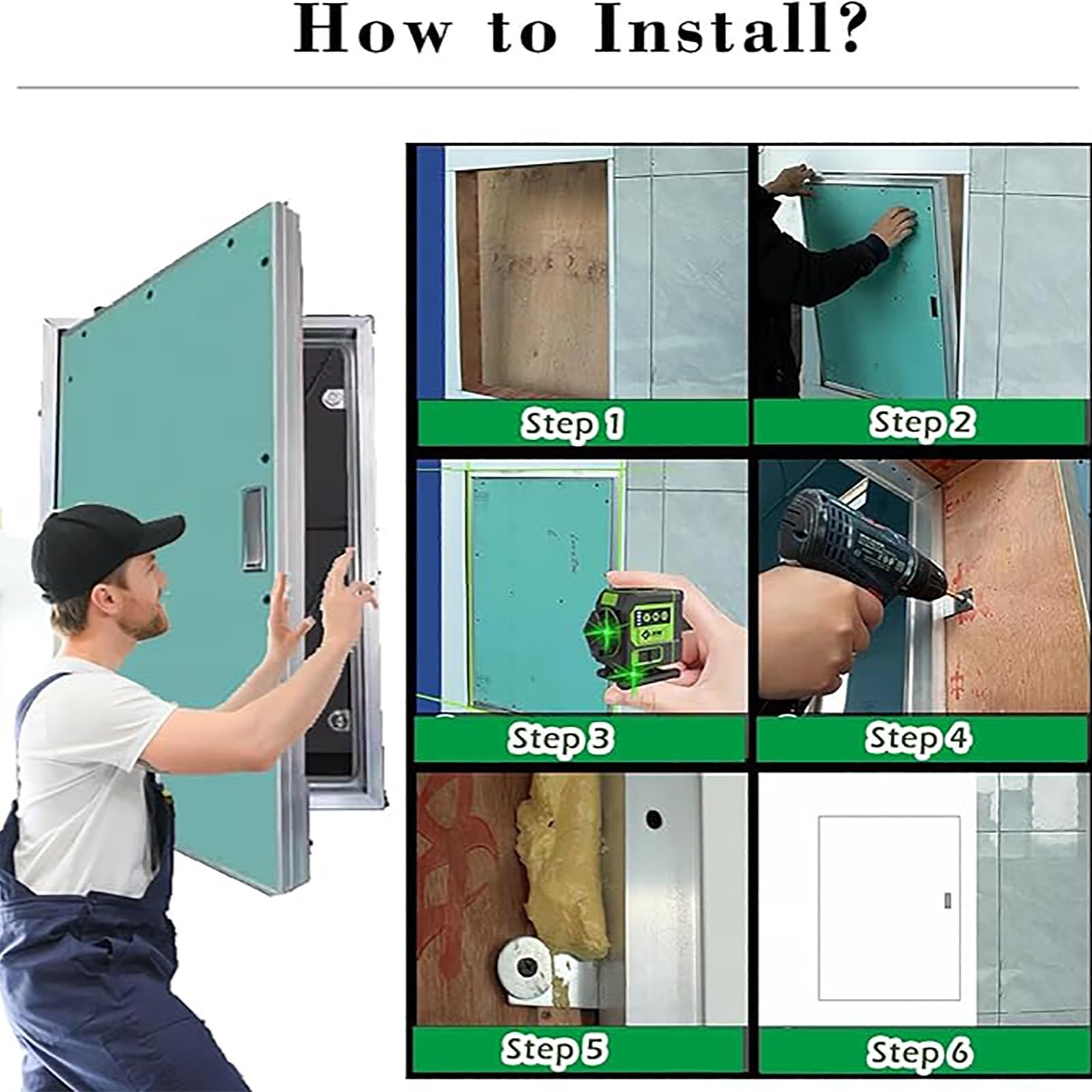 How to Install?

Step 1

Step 2

Step 3

Step 4

Step 5

Step 6