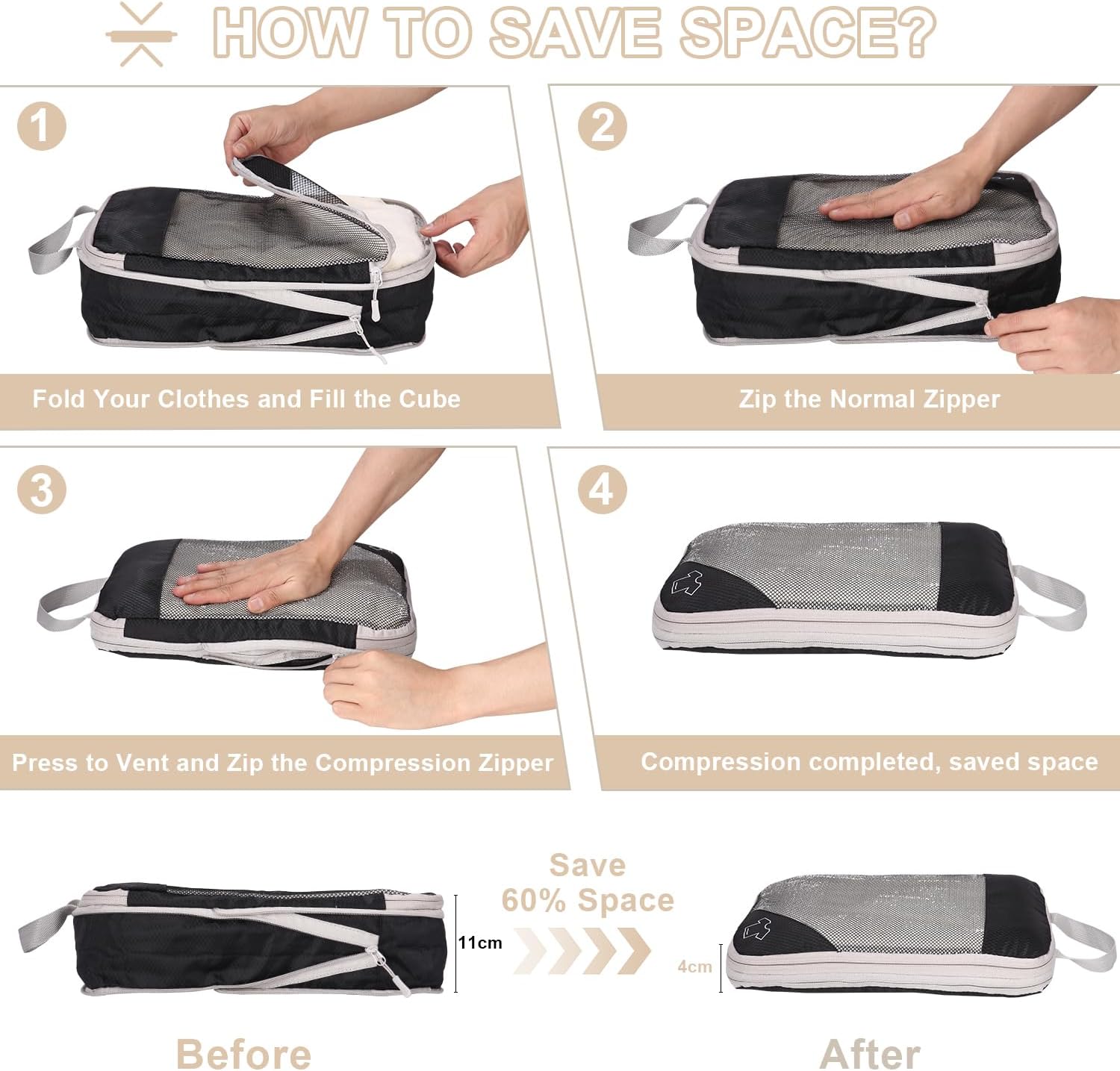 HOW TO SAVE SPACE?

1

Fold Your Clothes and Fill the Cube

2

Zip the Normal Zipper

3

Press to Vent and Zip the Compression Zipper

4

Compression completed, saved space

11cm

Save 60% Space

4cm

Before

After