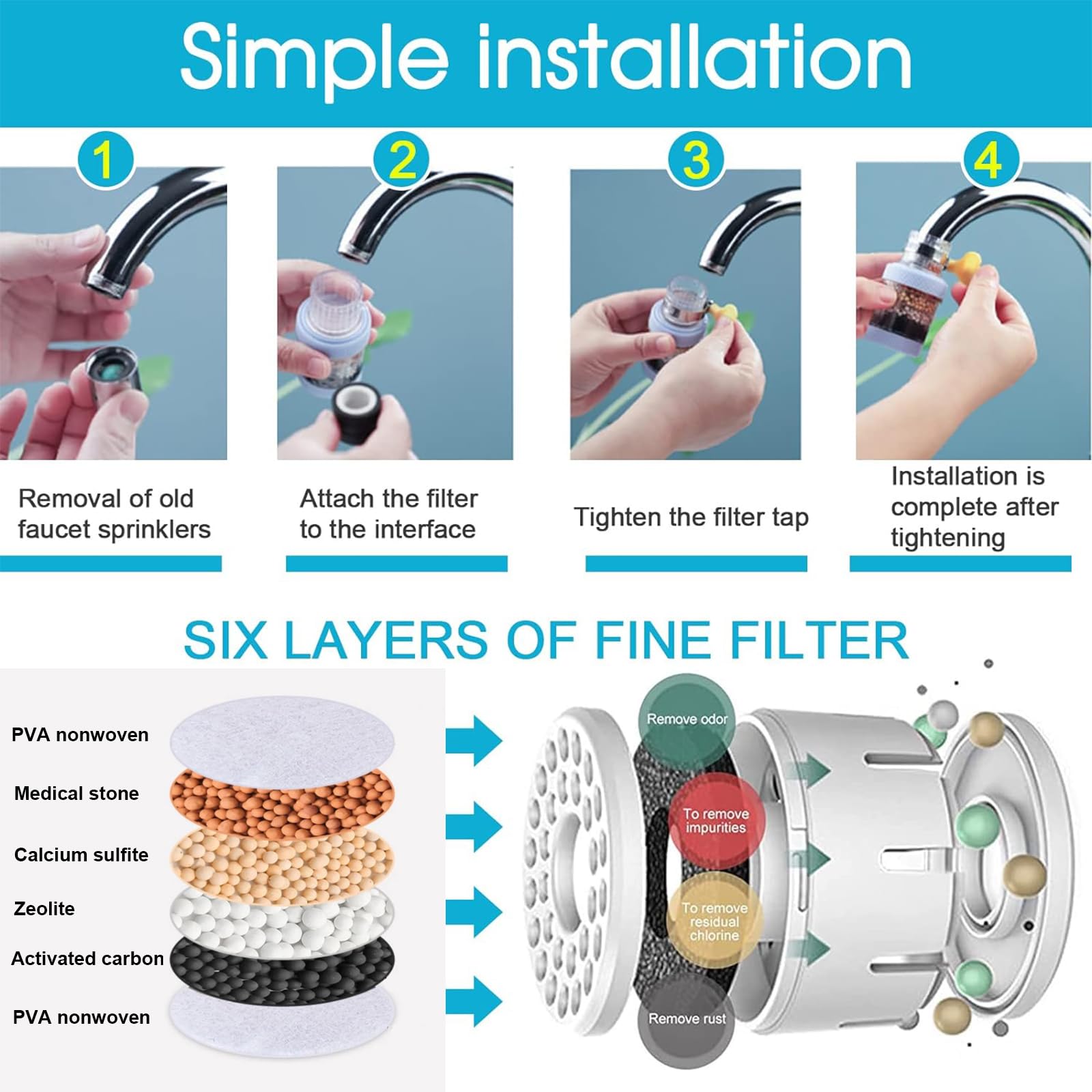 Simple installation

1

Removal of old faucet sprinklers

2

Attach the filter to the interface

3

Tighten the filter tap

4

Installation is complete after tightening

SIX LAYERS OF FINE FILTER

PVA nonwoven

Medical stone

Calcium sulfite

Zeolite

Activated carbon

PVA nonwoven

Remove odor

To remove impurities

To remove residual chlorine

Remove rust