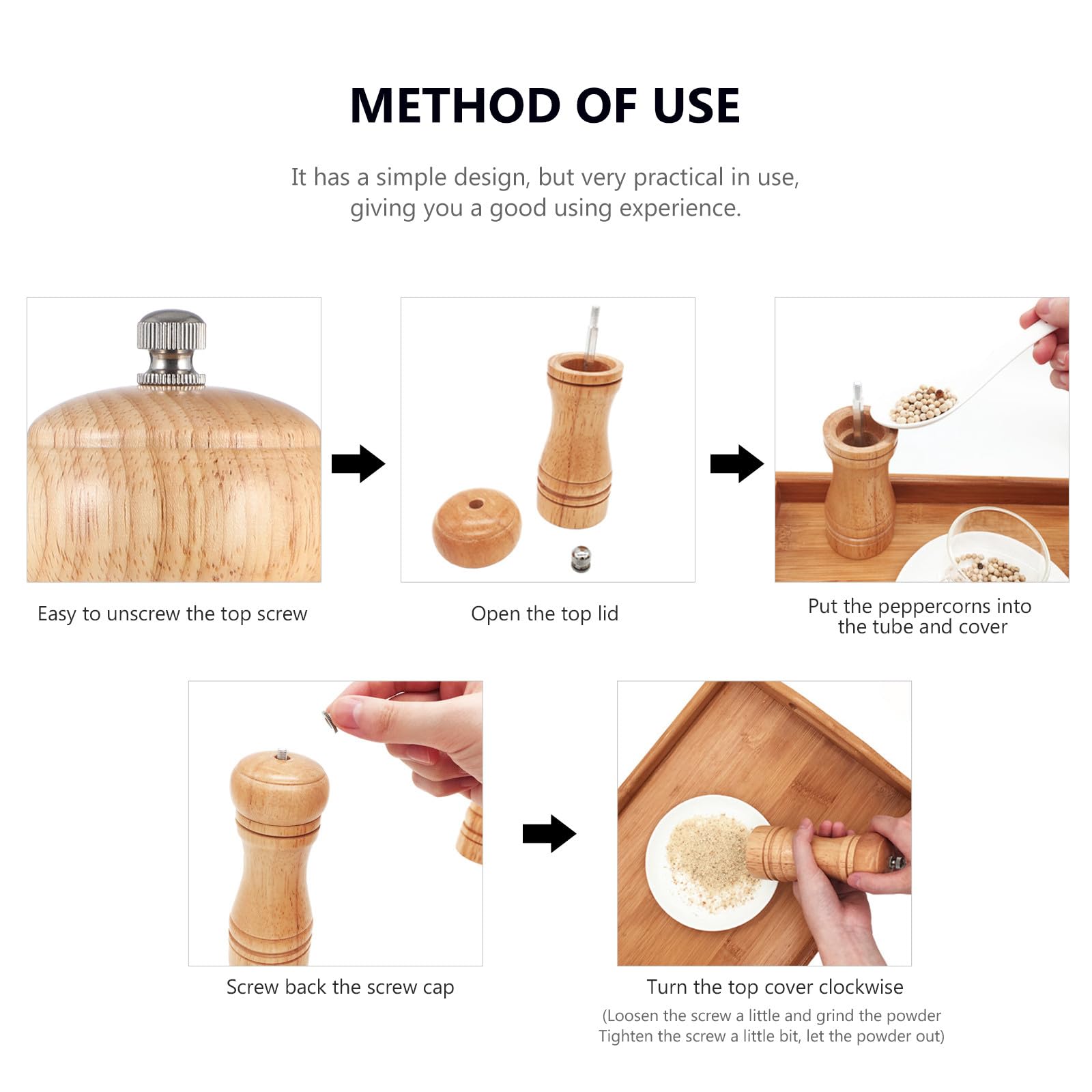 METHOD OF USE

It has a simple design, but very practical in use, giving you a good using experience.

Easy to unscrew the top screw

Open the top lid

Put the peppercorns into the tube and cover

Screw back the screw cap

Turn the top cover clockwise
(Loosen the screw a little and grind the powder Tighten the screw a little bit, let the powder out)