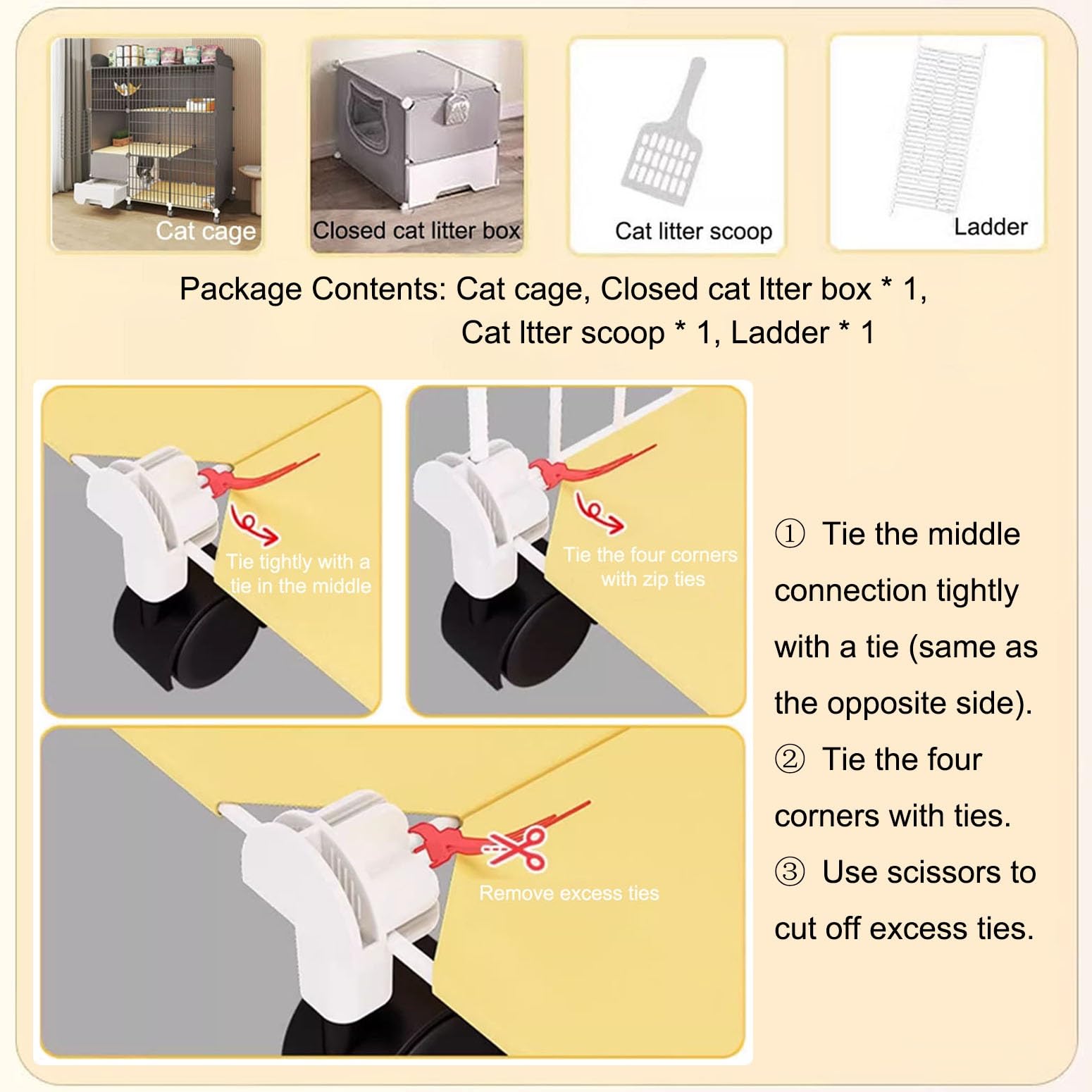 Cat cage

Closed cat litter box

Cat litter scoop

Ladder

Package Contents: Cat cage, Closed cat ltter box * 1, Cat ltter scoop * 1, Ladder * 1

Tie tightly with a tie in the middle

Tie the four corners with zip ties

Remove excess ties

① Tie the middle connection tightly with a tie (same as the opposite side).
② Tie the four corners with ties.
③ Use scissors to cut off excess ties.