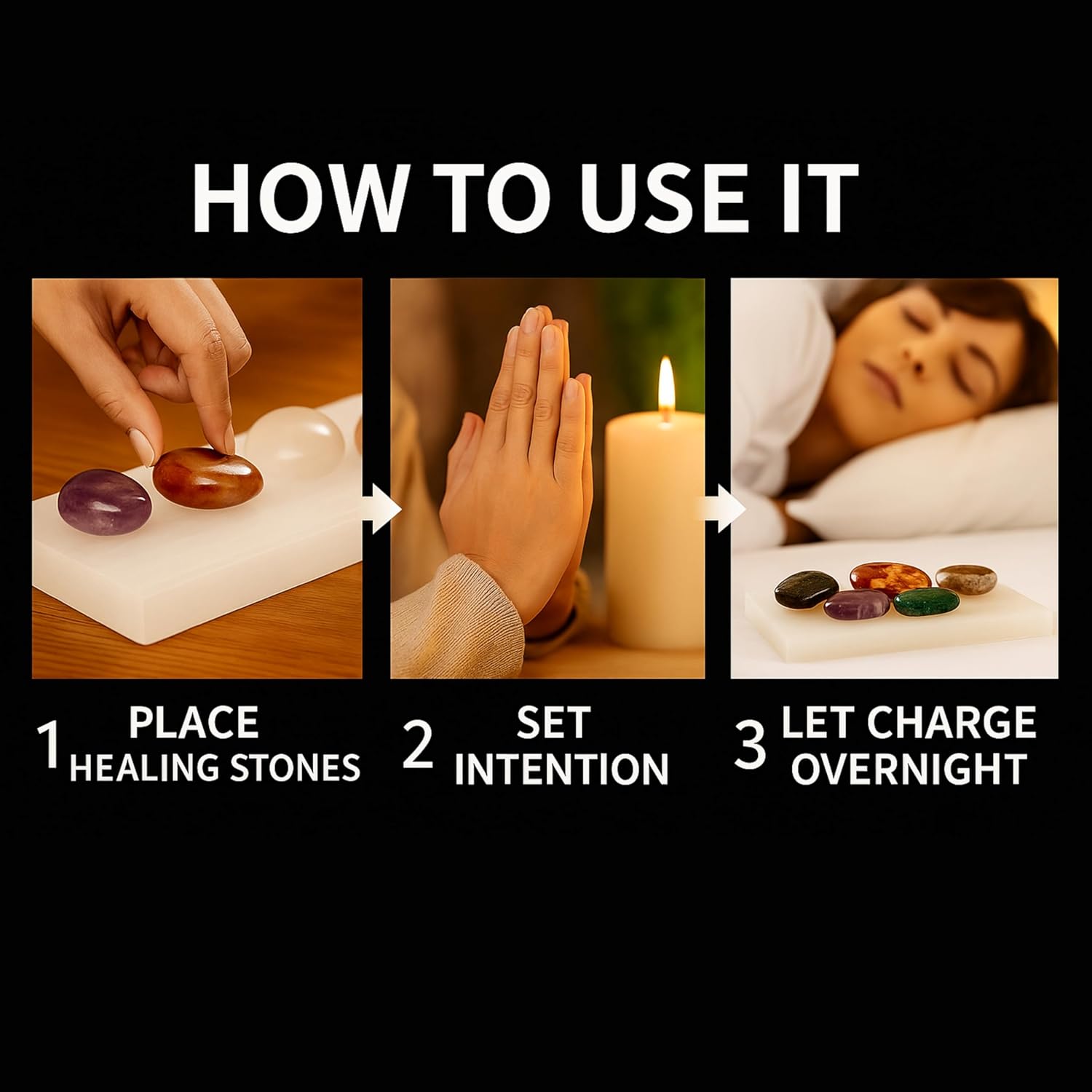 HOW TO USE IT

1 PLACE HEALING STONES

2 SET INTENTION

3 LET CHARGE OVERNIGHT