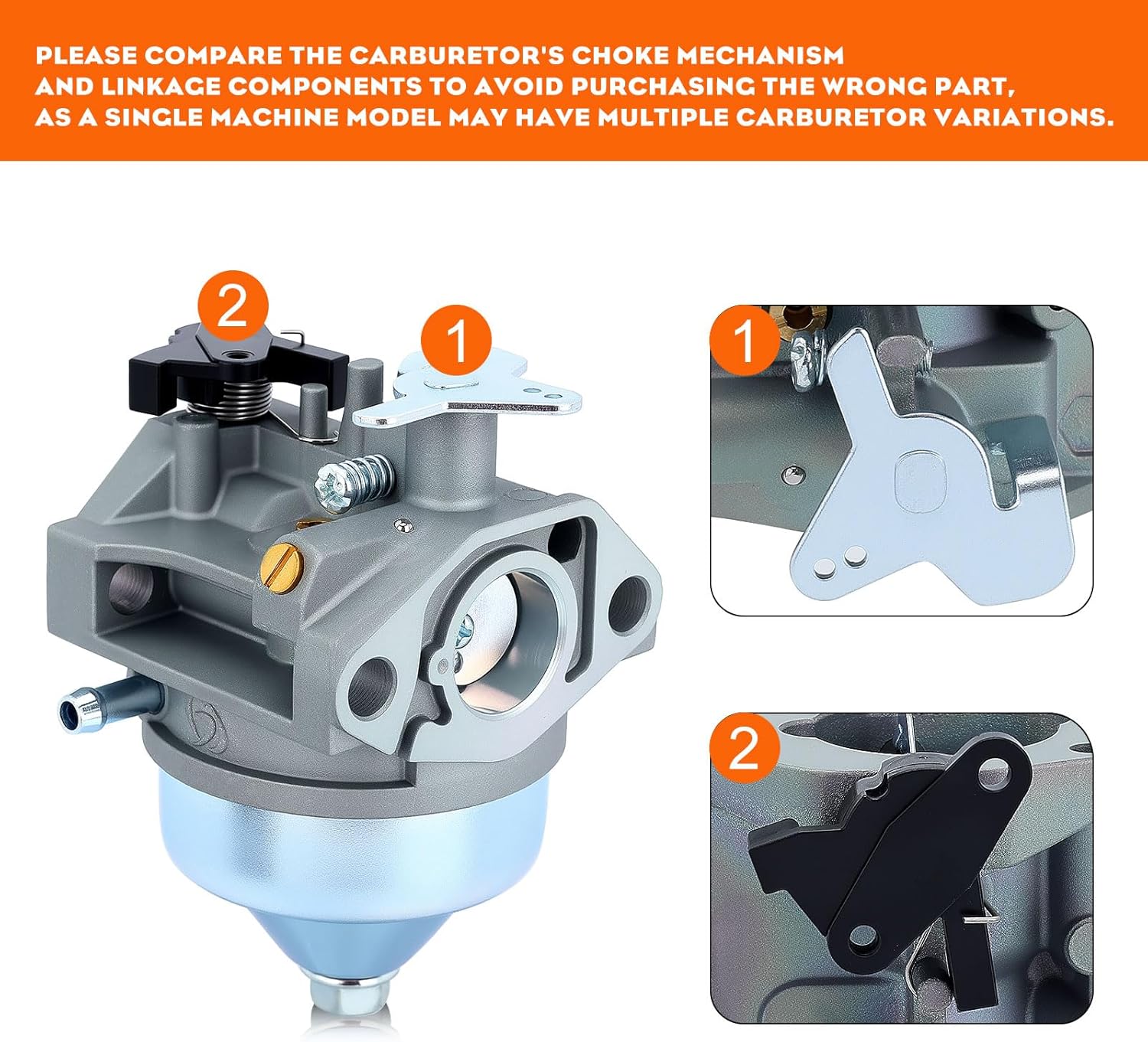 PLEASE COMPARE THE CARBURETOR'S CHOKE MECHANISM AND LINKAGE COMPONENTS TO AVOID PURCHASING THE WRONG PART, AS A SINGLE MACHINE MODEL MAY HAVE MULTIPLE CARBURETOR VARIATIONS.

2

1

1

2