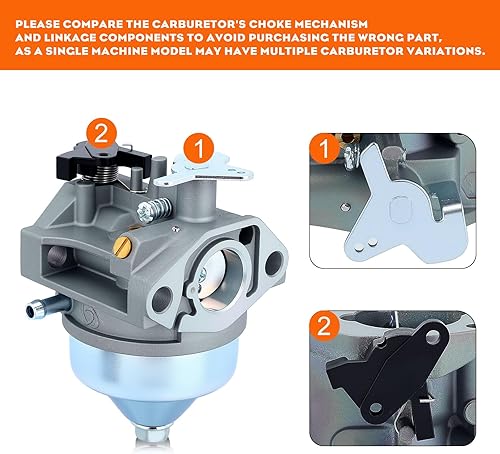 PLEASE COMPARE THE CARBURETOR'S CHOKE MECHANISM AND LINKAGE COMPONENTS TO AVOID PURCHASING THE WRONG PART, AS A SINGLE MACHINE MODEL MAY HAVE MULTIPLE CARBURETOR VARIATIONS.

2

1

1

2