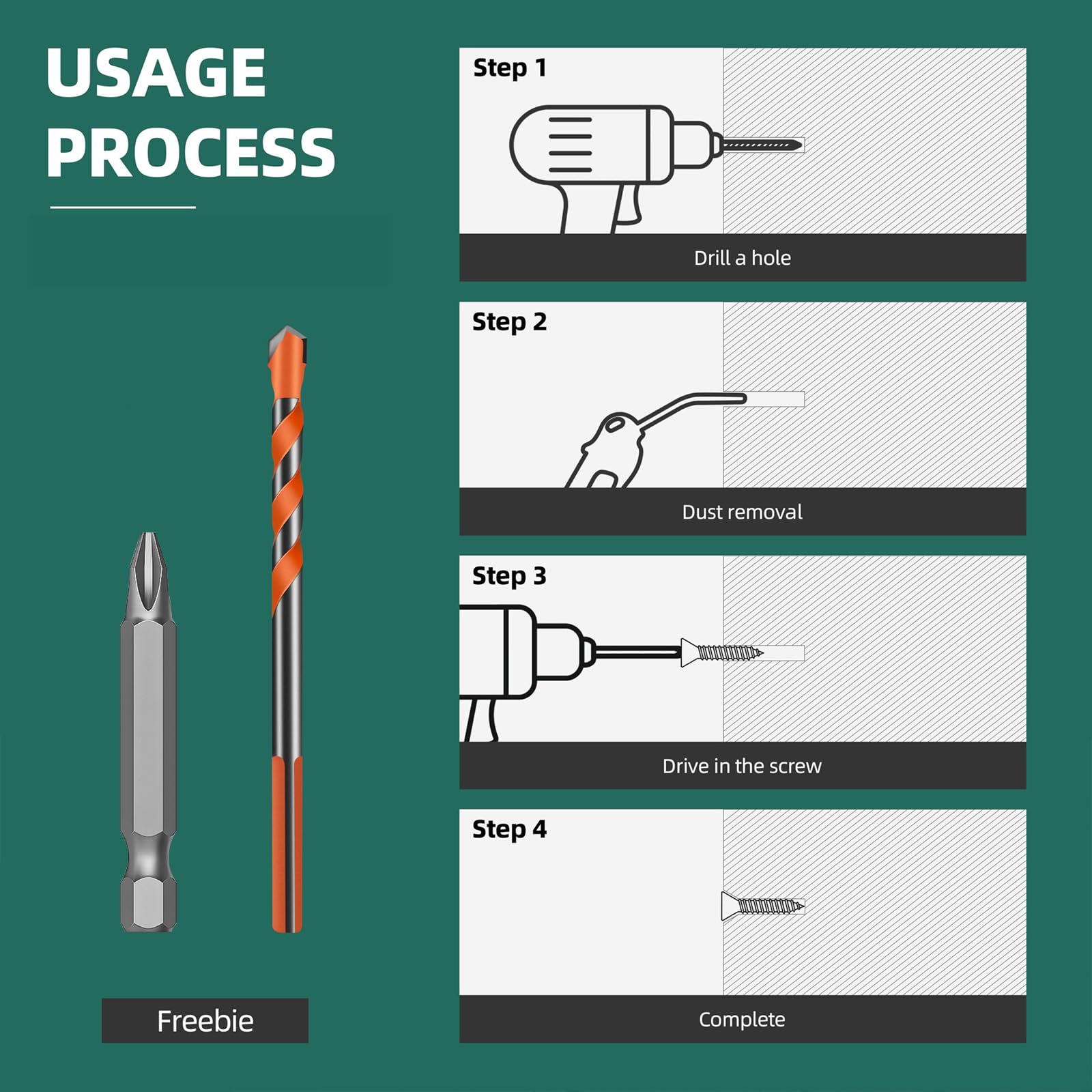 USAGE PROCESS

Freebie

Step 1

Drill a hole

Step 2

Dust removal

Step 3

Drive in the screw

Step 4

Complete