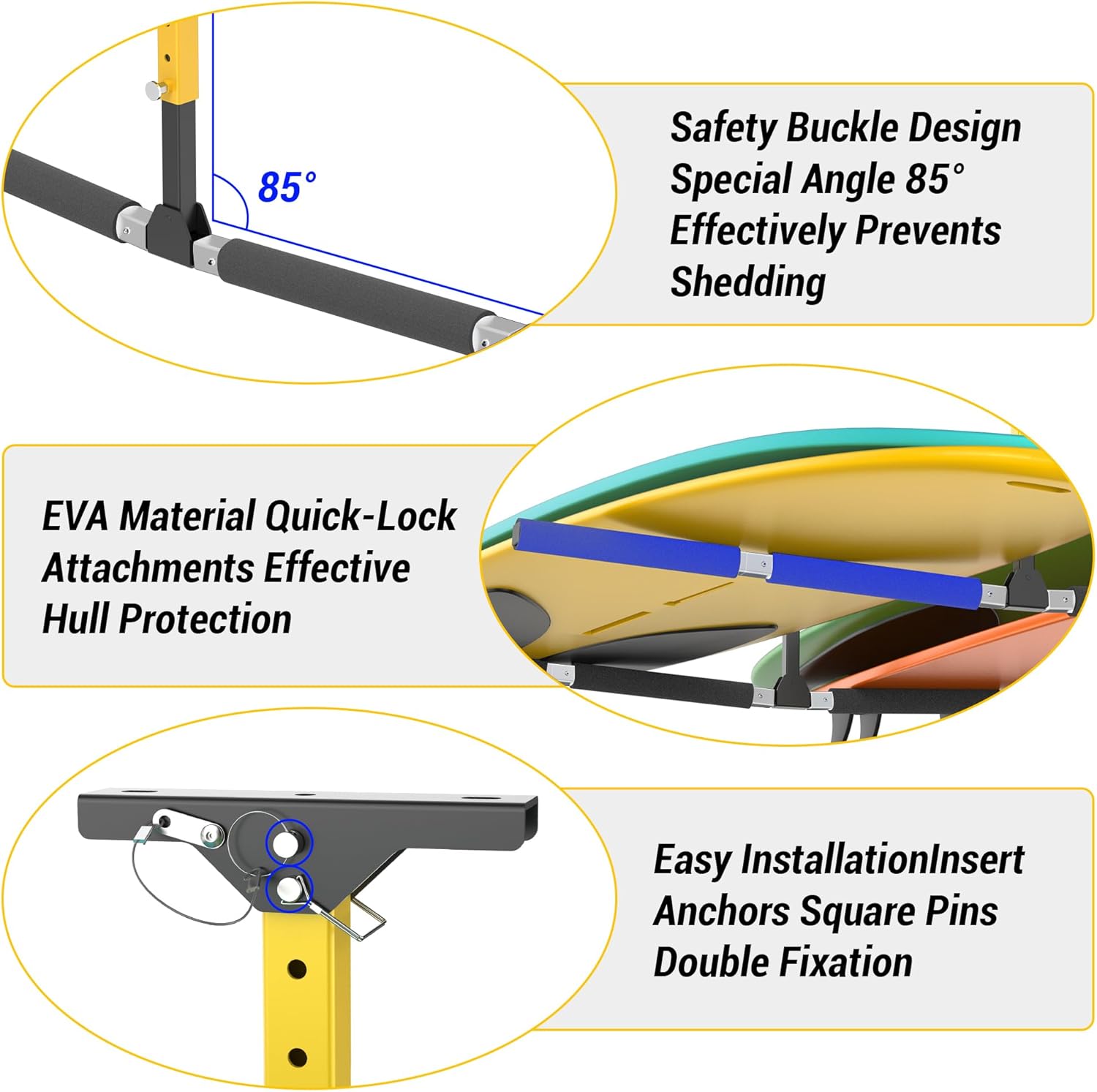 85°

Safety Buckle Design Special Angle 85° Effectively Prevents Shedding

EVA Material Quick-Lock Attachments Effective Hull Protection

Easy InstallationInsert Anchors Square Pins Double Fixation