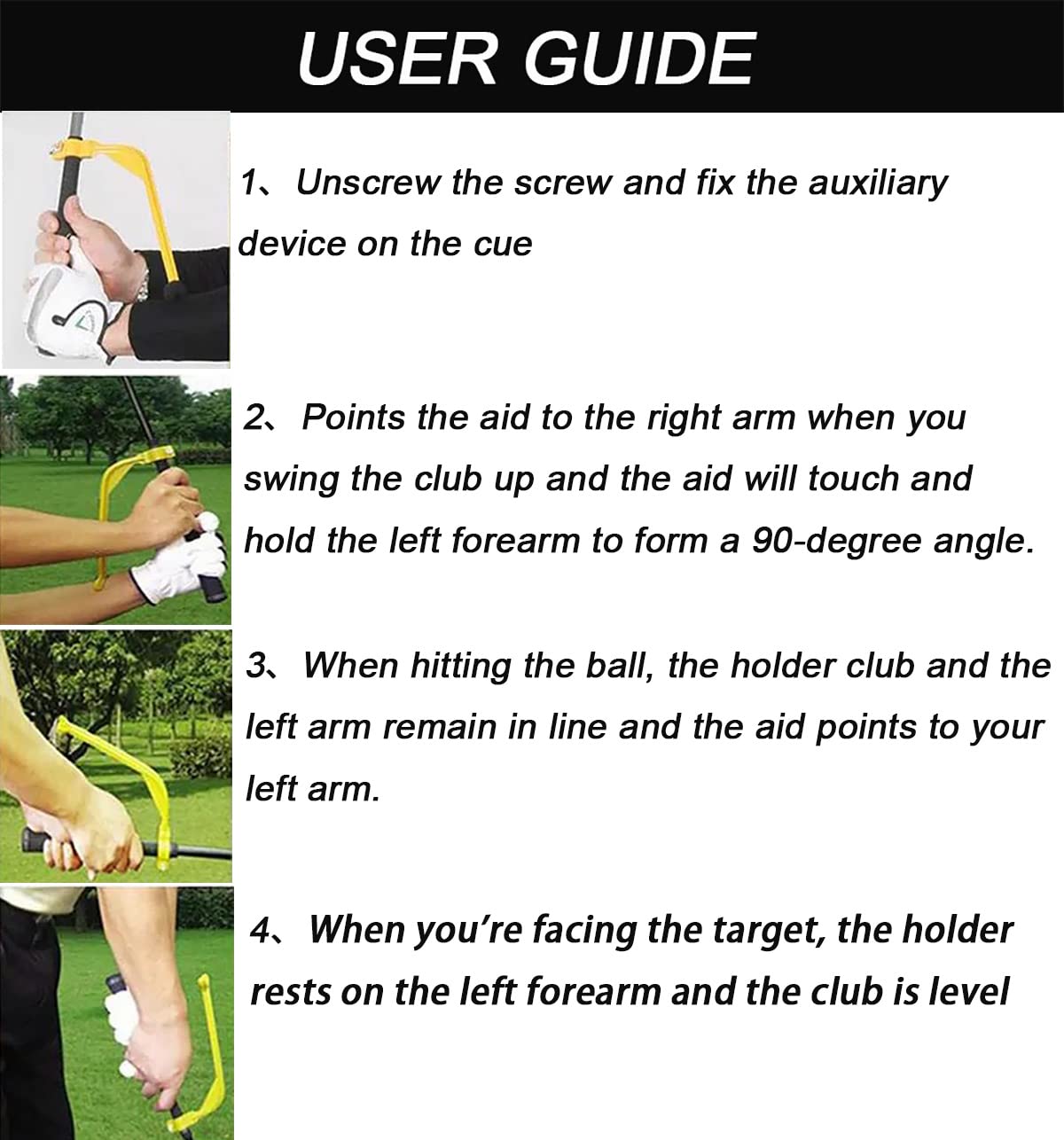 USER GUIDE

1、Unscrew the screw and fix the auxiliary device on the cue

2、Points the aid to the right arm when you swing the club up and the aid will touch and hold the left forearm to form a 90-degree angle.

3、When hitting the ball, the holder club and the left arm remain in line and the aid points to your left arm.

4、When you're facing the target, the holder rests on the left forearm and the club is level