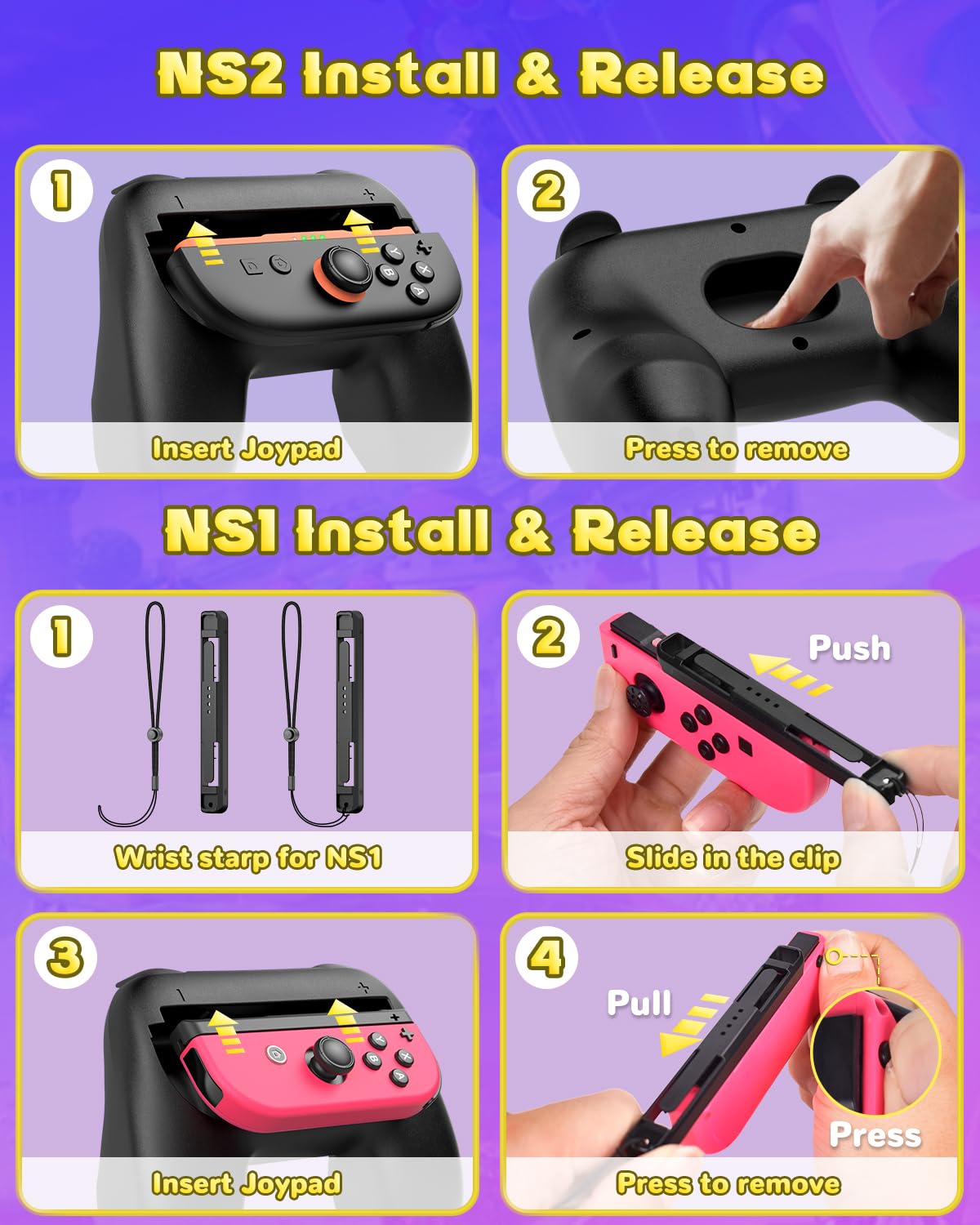 NS2 Install & Release

1

Insert Joypad

2

Press to remove

NS1 Install & Release

1

Wrist starp for NS1

2

Push

Slide in the clip

3

Insert Joypad

4

Pull

Press

Press to remove