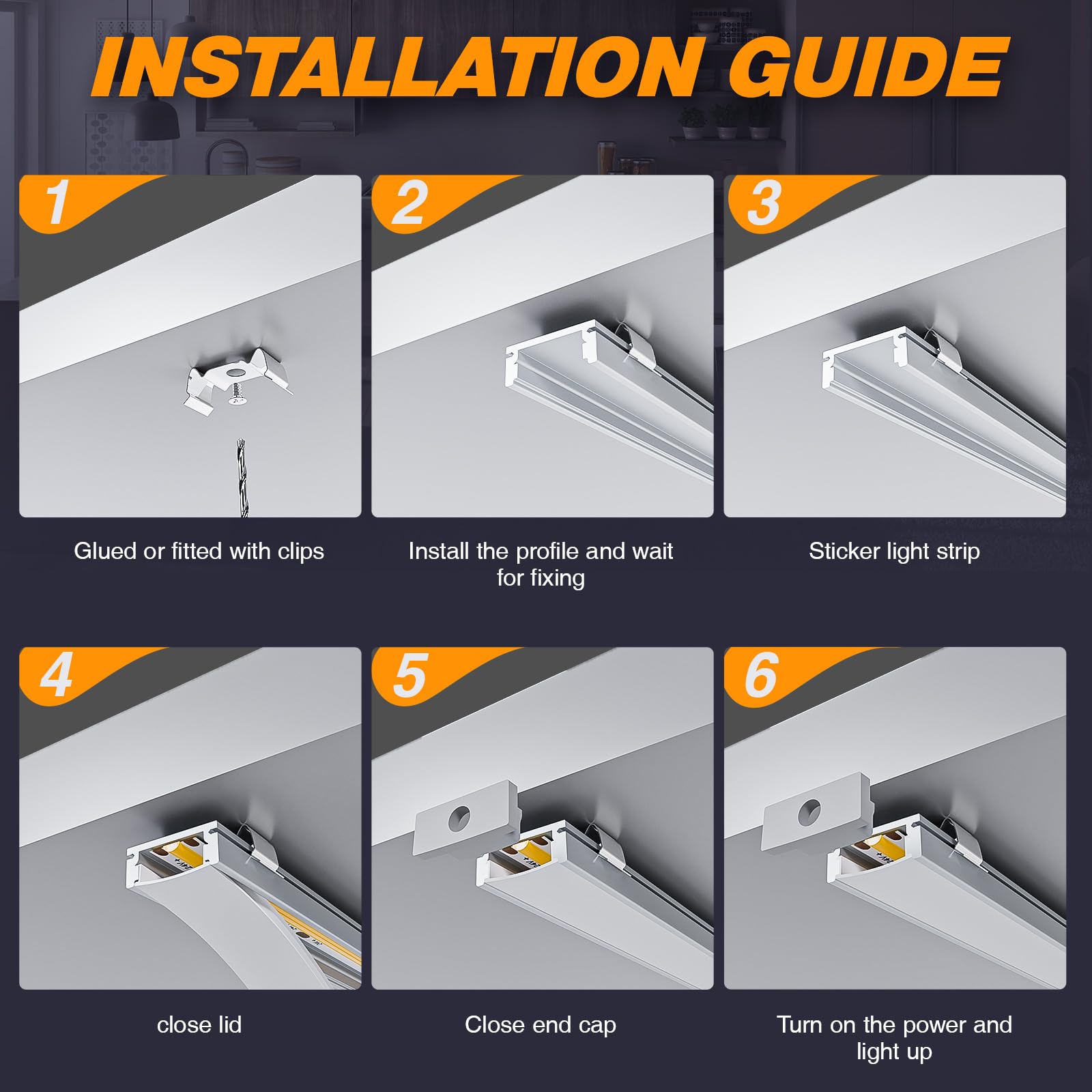 INSTALLATION GUIDE

1

Glued or fitted with clips

2

Install the profile and wait for fixing

3

Sticker light strip

4

close lid

5

Close end cap

6

Turn on the power and light up