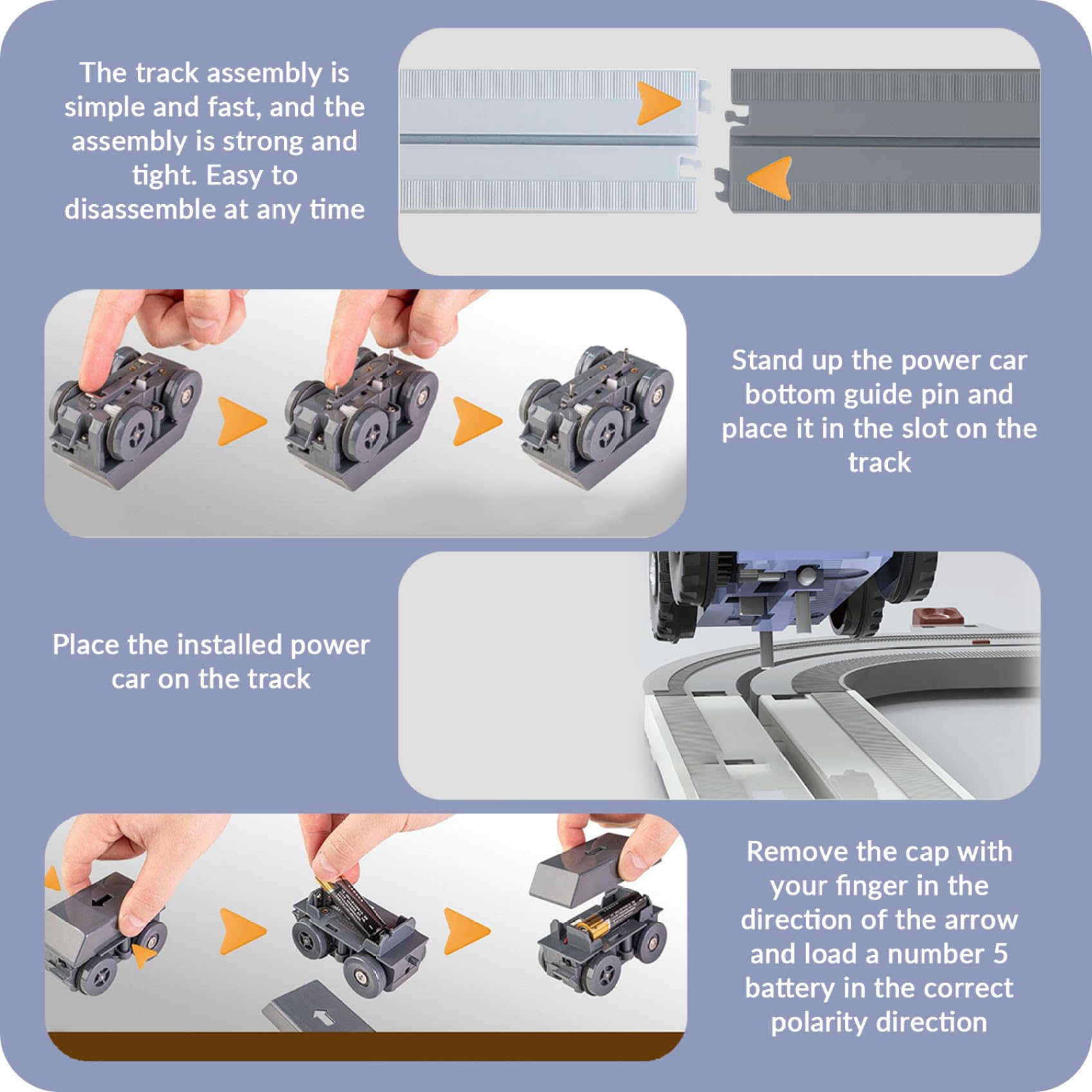 The track assembly is simple and fast, and the assembly is strong and tight. Easy to disassemble at any time

Stand up the power car bottom guide pin and place it in the slot on the track

Place the installed power car on the track

Remove the cap with your finger in the direction of the arrow and load a number 5 battery in the correct polarity direction