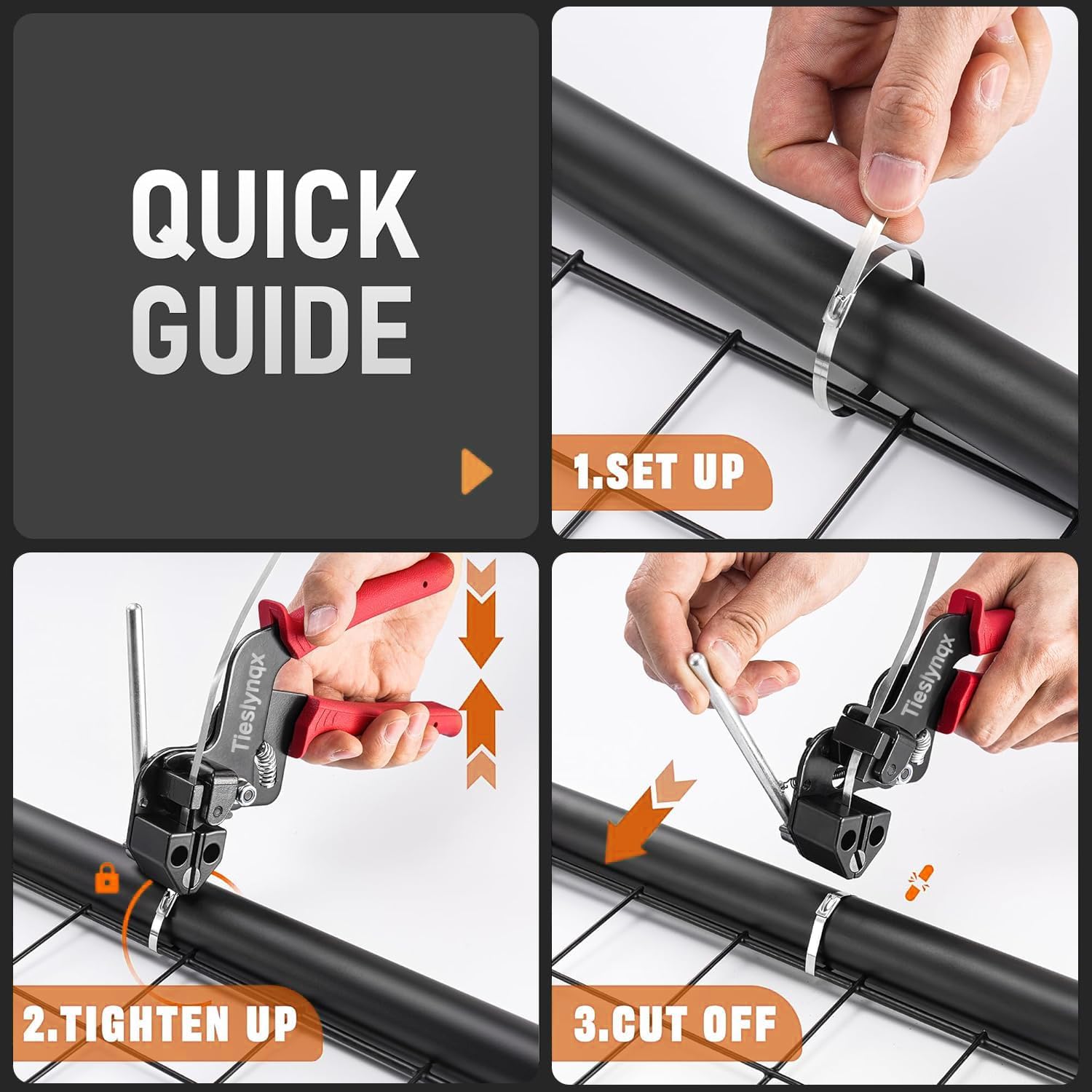 QUICK GUIDE

1.SET UP

Tieslynqx

2.TIGHTEN UP

Tieslynqx

3.CUT OFF