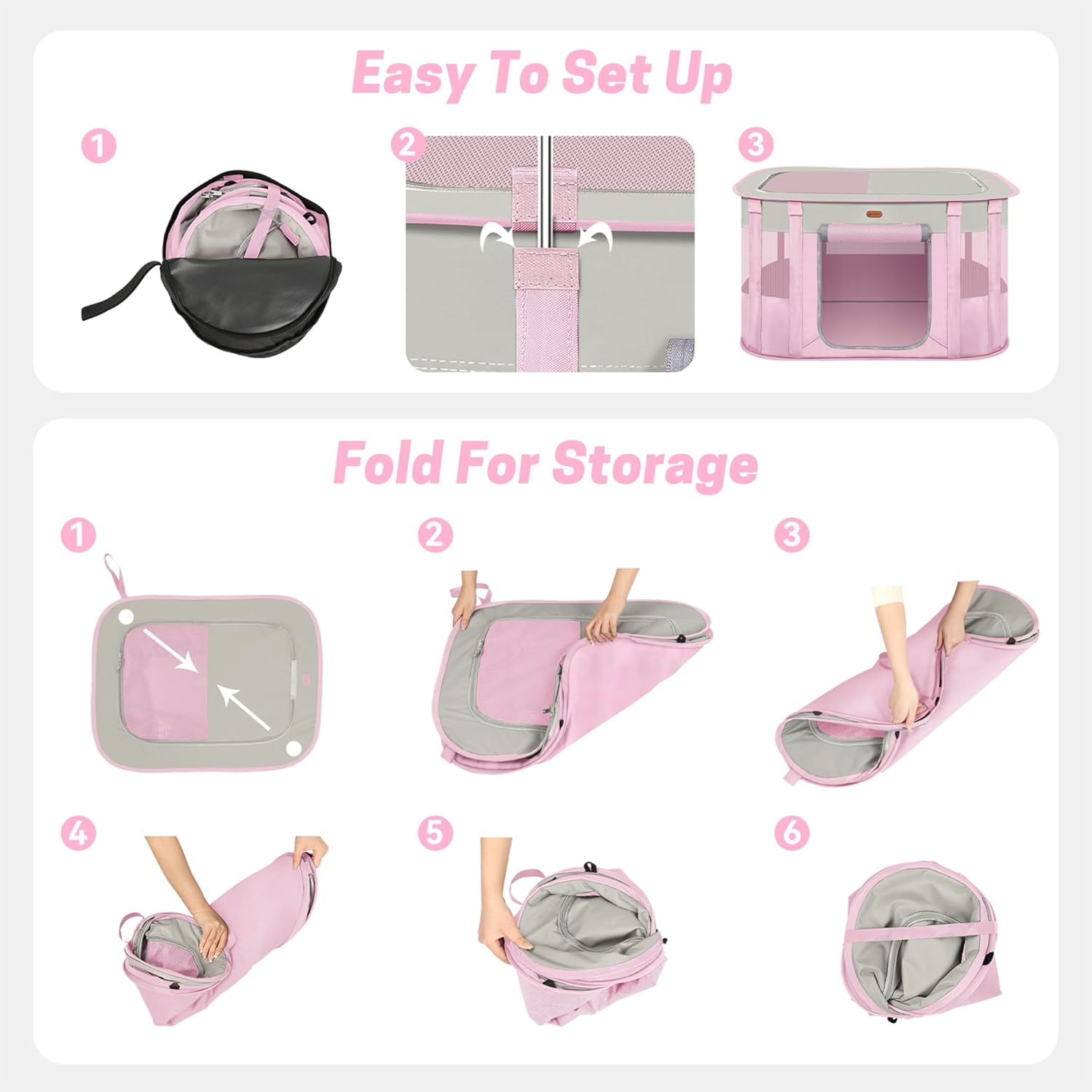 Easy To Set Up

1

2

3

Fold For Storage

1

2

3

4

5

6