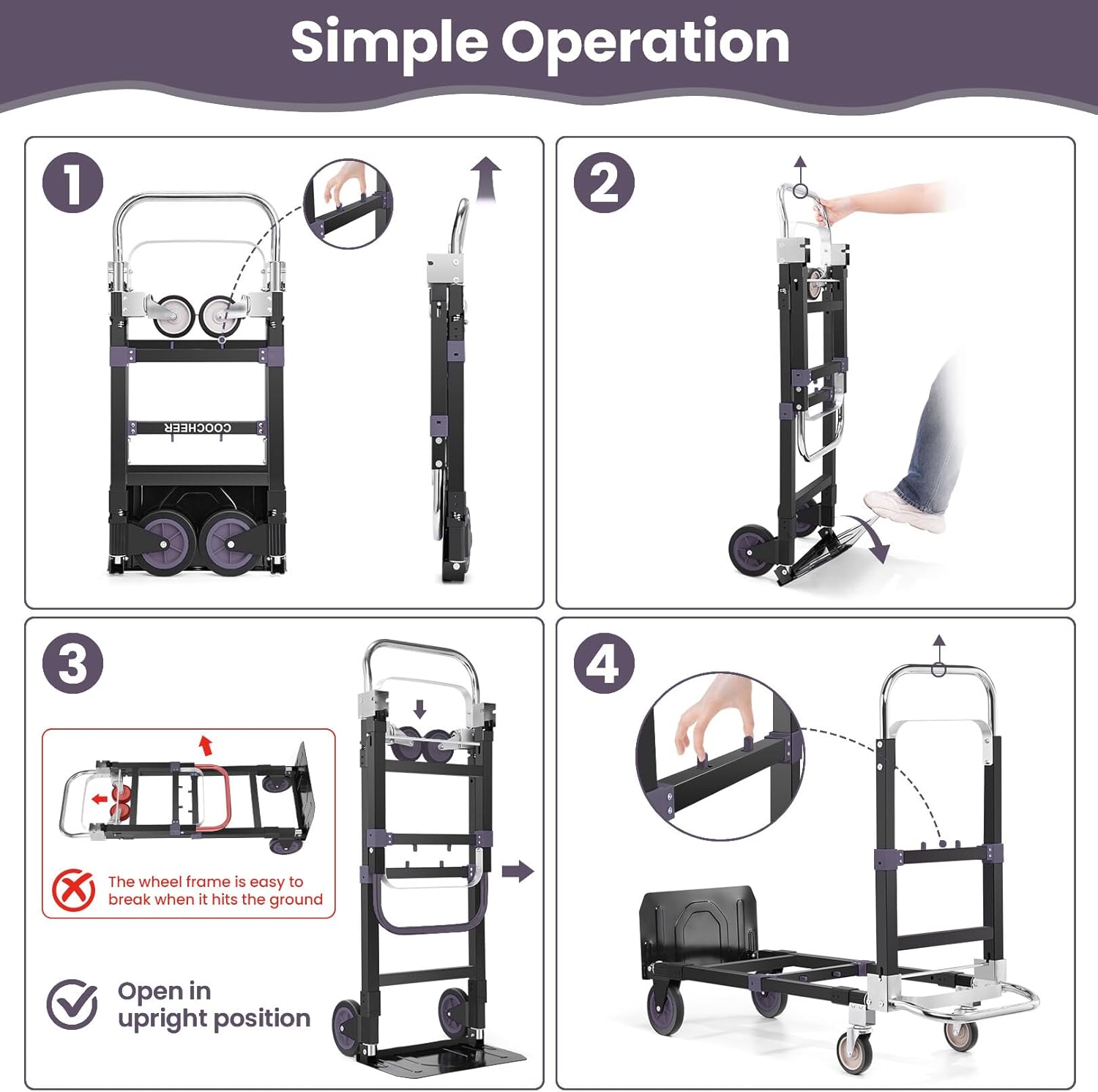 Simple Operation

1

COOCHEER

2

3

The wheel frame is easy to break when it hits the ground

Open in upright position

4