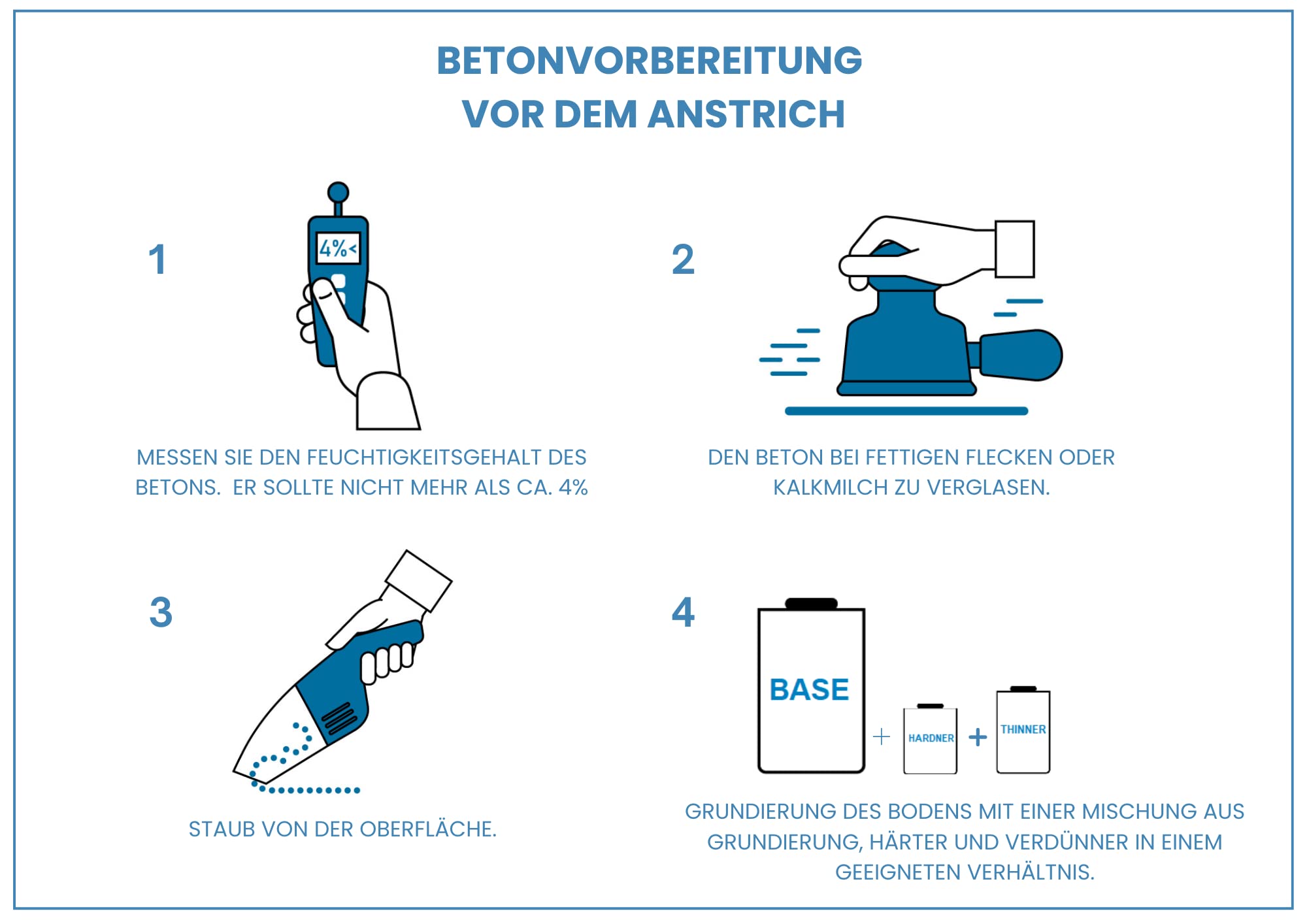 BETONVORBEREITUNG
VOR DEM ANSTRICH

1

4%<

MESSEN SIE DEN FEUCHTIGKEITSGEHALT DES BETONS. ER SOLLTE NICHT MEHR ALS CA. 4%

2

DEN BETON BEI FETTIGEN FLECKEN ODER KALKMILCH ZU VERGLASEN.

3

STAUB VON DER OBERFLÄCHE.

4

BASE + HARDNER + THINNER

GRUNDIERUNG DES BODENS MIT EINER MISCHUNG AUS GRUNDIERUNG, HÄRTER UND VERDÜNNER IN EINEM GEEIGNETEN VERHÄLTNIS.