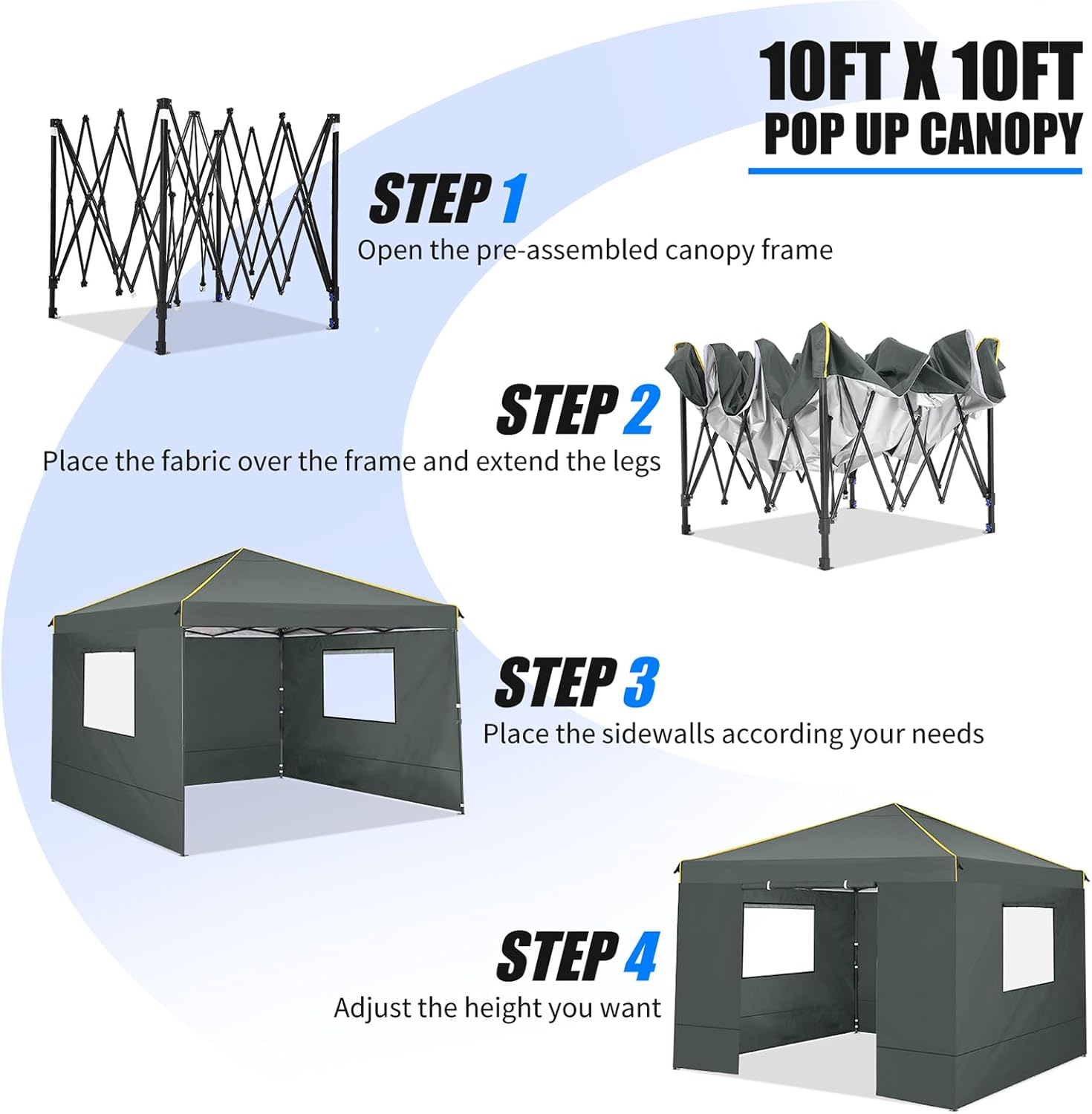 10FT X 10FT
POP UP CANOPY

STEP 1
Open the pre-assembled canopy frame

STEP 2
Place the fabric over the frame and extend the legs

STEP 3
Place the sidewalls according your needs

STEP 4
Adjust the height you want