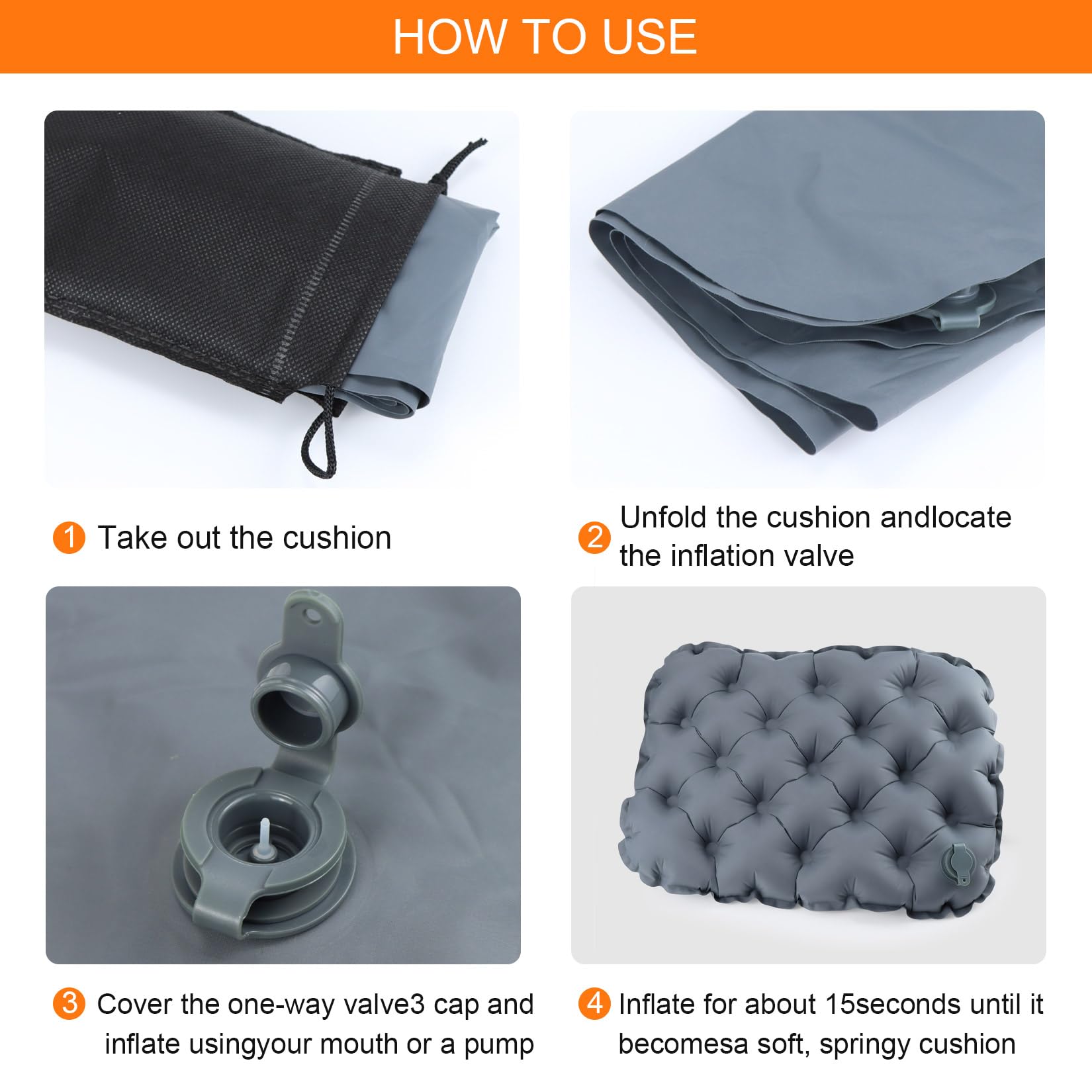 HOW TO USE

1 Take out the cushion

2 Unfold the cushion andlocate the inflation valve

3 Cover the one-way valve3 cap and inflate usingyour mouth or a pump

4 Inflate for about 15seconds until it becomesa soft, springy cushion