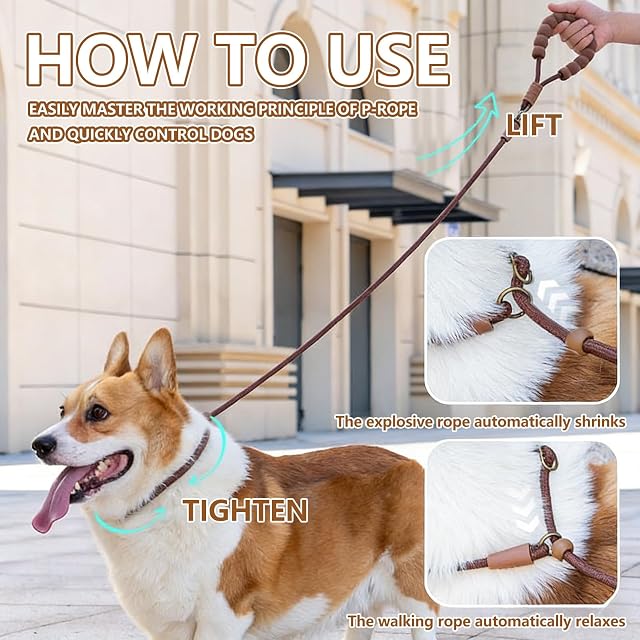 HOW TO USE

EASILY MASTER THE WORKING PRINCIPLE OF P-ROPE AND QUICKLY CONTROL DOGS

LIFT

The explosive rope automatically shrinks

TIGHTEN

The walking rope automatically relaxes