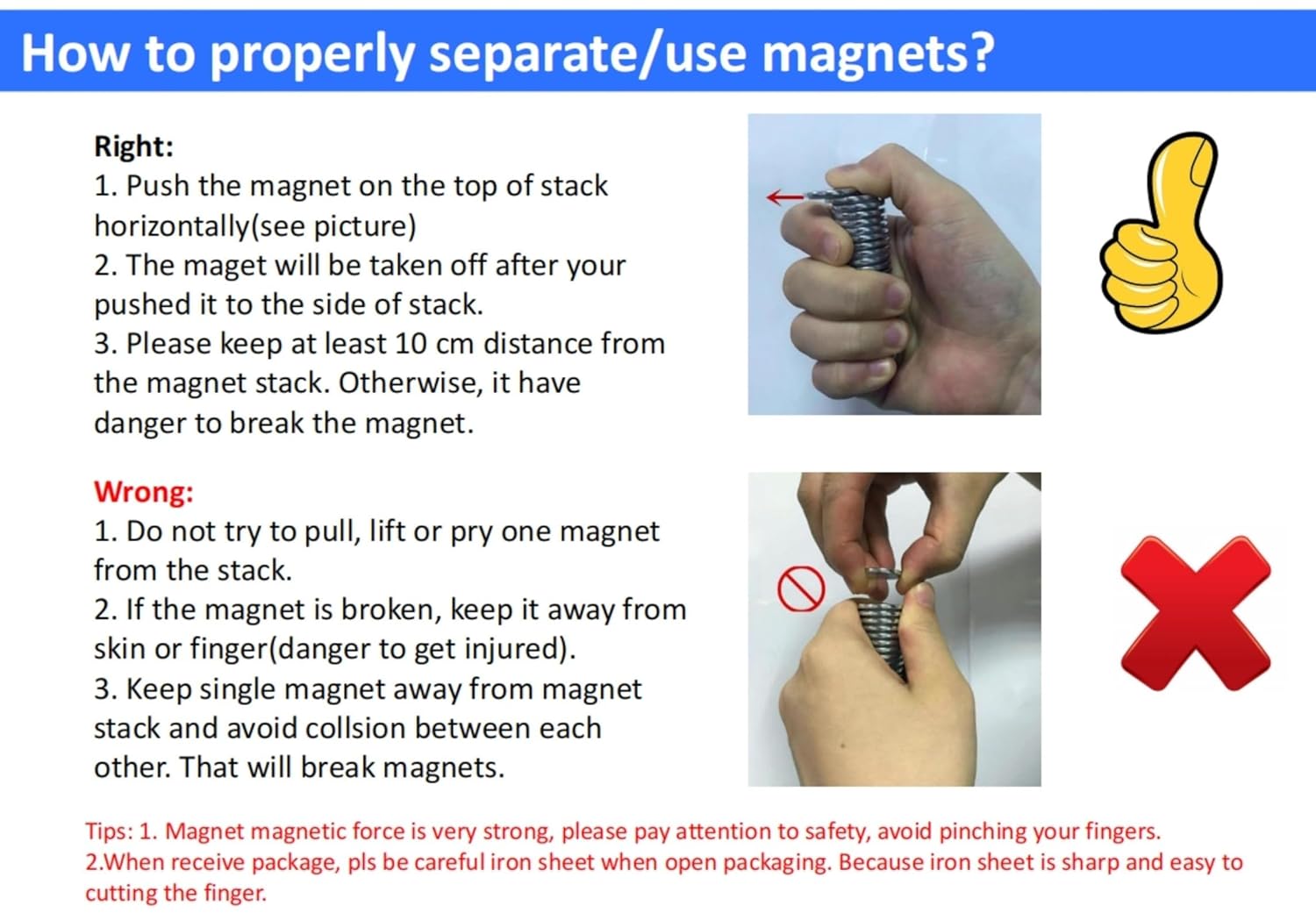 How to properly separate/use magnets?

Right:
1. Push the magnet on the top of stack horizontally(see picture)
2. The maget will be taken off after your pushed it to the side of stack.
3. Please keep at least 10 cm distance from the magnet stack. Otherwise, it have danger to break the magnet.

Wrong:
1. Do not try to pull, lift or pry one magnet from the stack.
2. If the magnet is broken, keep it away from skin or finger(danger to get injured).
3. Keep single magnet away from magnet stack and avoid collsion between each other. That will break magnets.

Tips: 1. Magnet magnetic force is very strong, please pay attention to safety, avoid pinching your fingers.
2.When receive package, pls be careful iron sheet when open packaging. Because iron sheet is sharp and easy to cutting the finger.