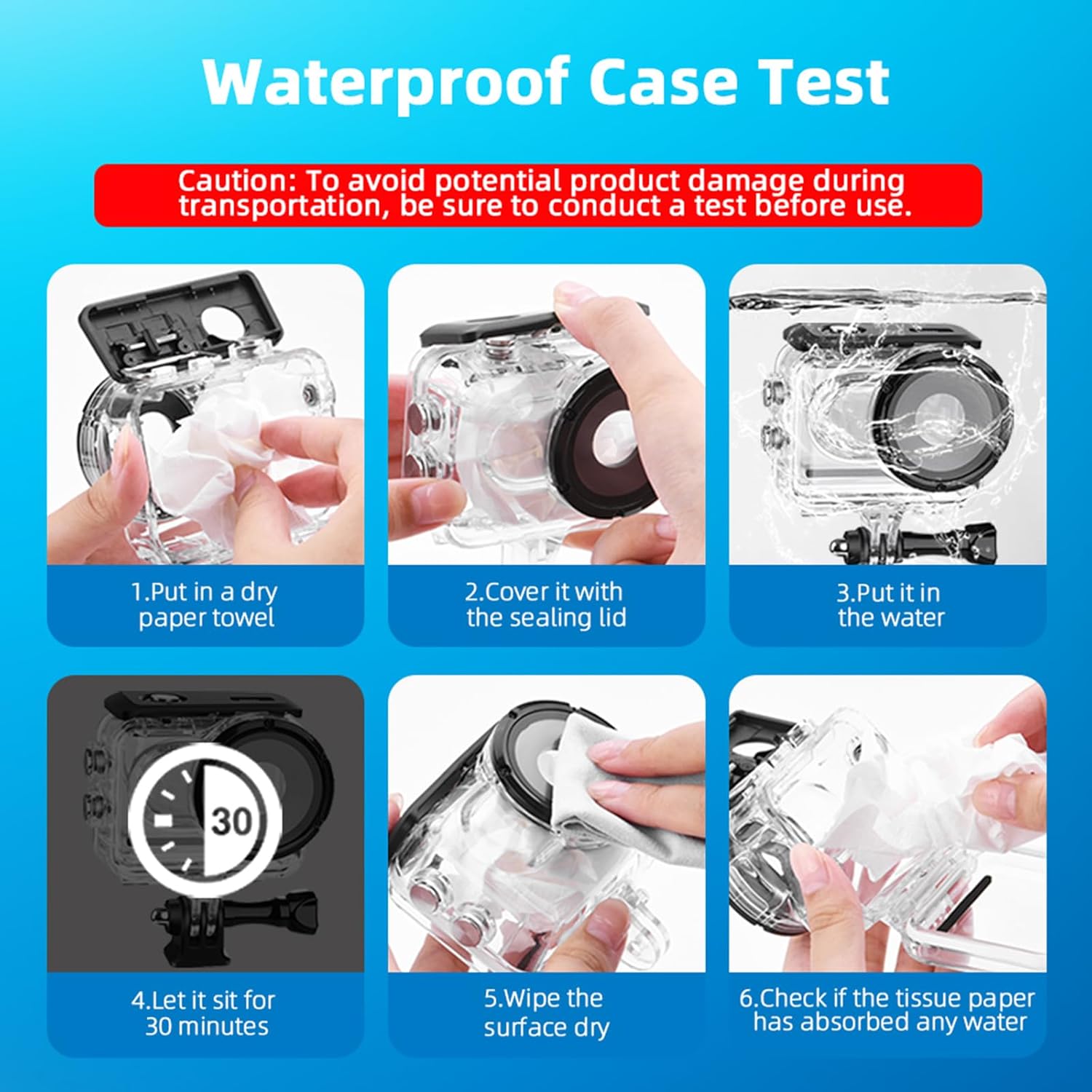 Waterproof Case Test

Caution: To avoid potential product damage during transportation, be sure to conduct a test before use.

1.Put in a dry paper towel

2.Cover it with the sealing lid

3.Put it in the water

30

4.Let it sit for 30 minutes

5.Wipe the surface dry

6.Check if the tissue paper has absorbed any water