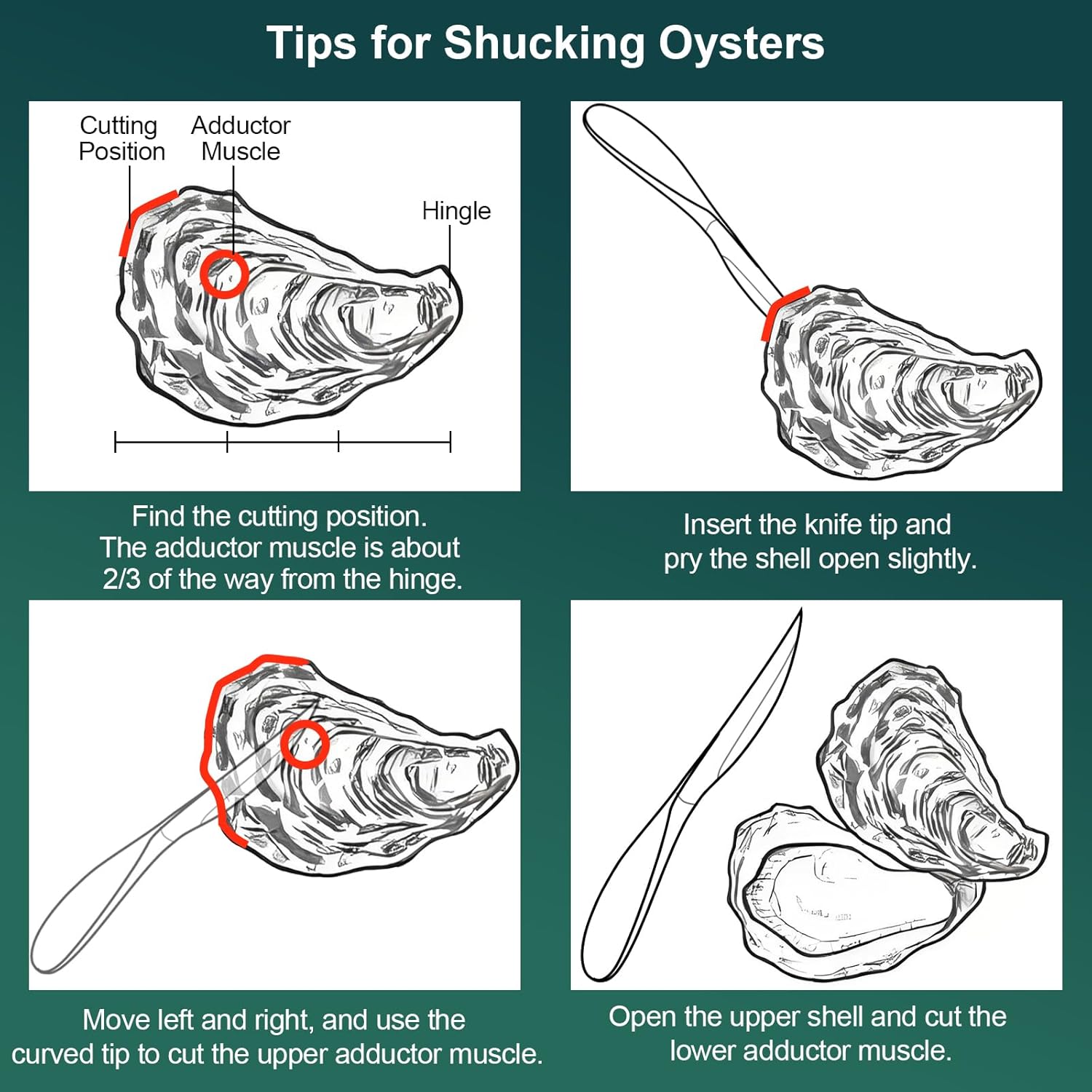 Tips for Shucking Oysters

Cutting Position

Adductor Muscle

Hingle

Find the cutting position. The adductor muscle is about 2/3 of the way from the hinge.

Insert the knife tip and pry the shell open slightly.

Move left and right, and use the curved tip to cut the upper adductor muscle.

Open the upper shell and cut the lower adductor muscle.