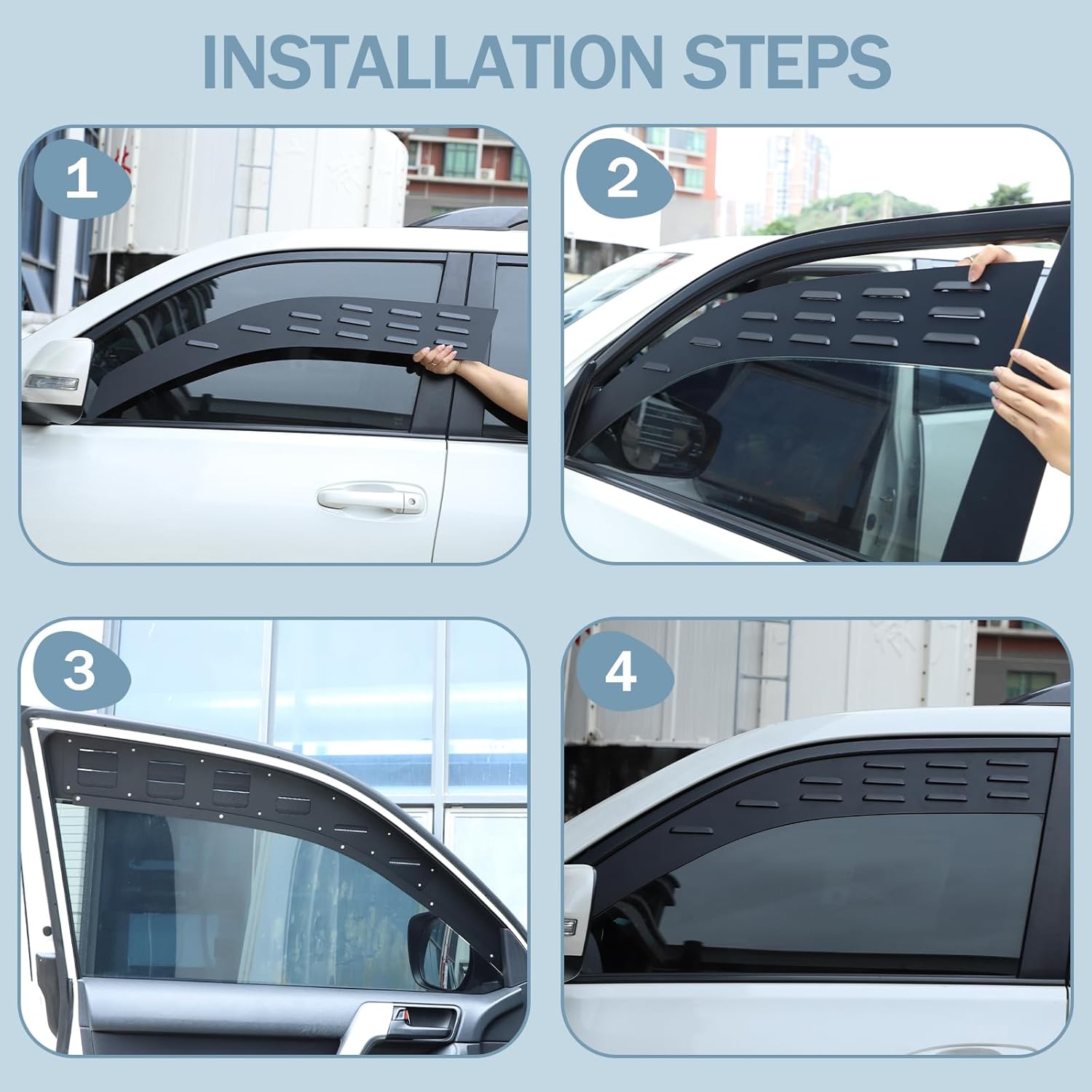 INSTALLATION STEPS

1

2

3

4