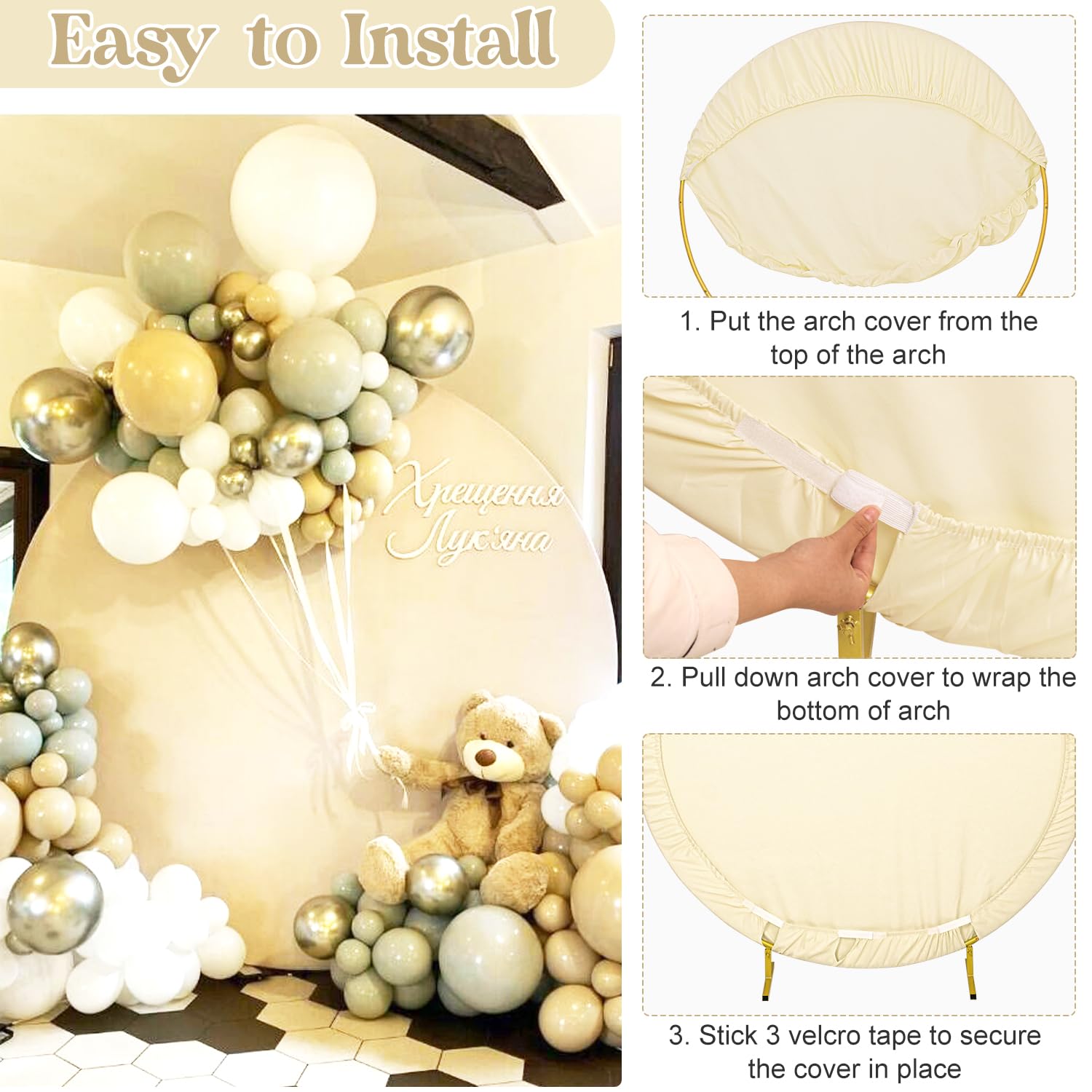 Easy to Install

Хрещення Лук'яна

1. Put the arch cover from the top of the arch

2. Pull down arch cover to wrap the bottom of arch

3. Stick 3 velcro tape to secure the cover in place