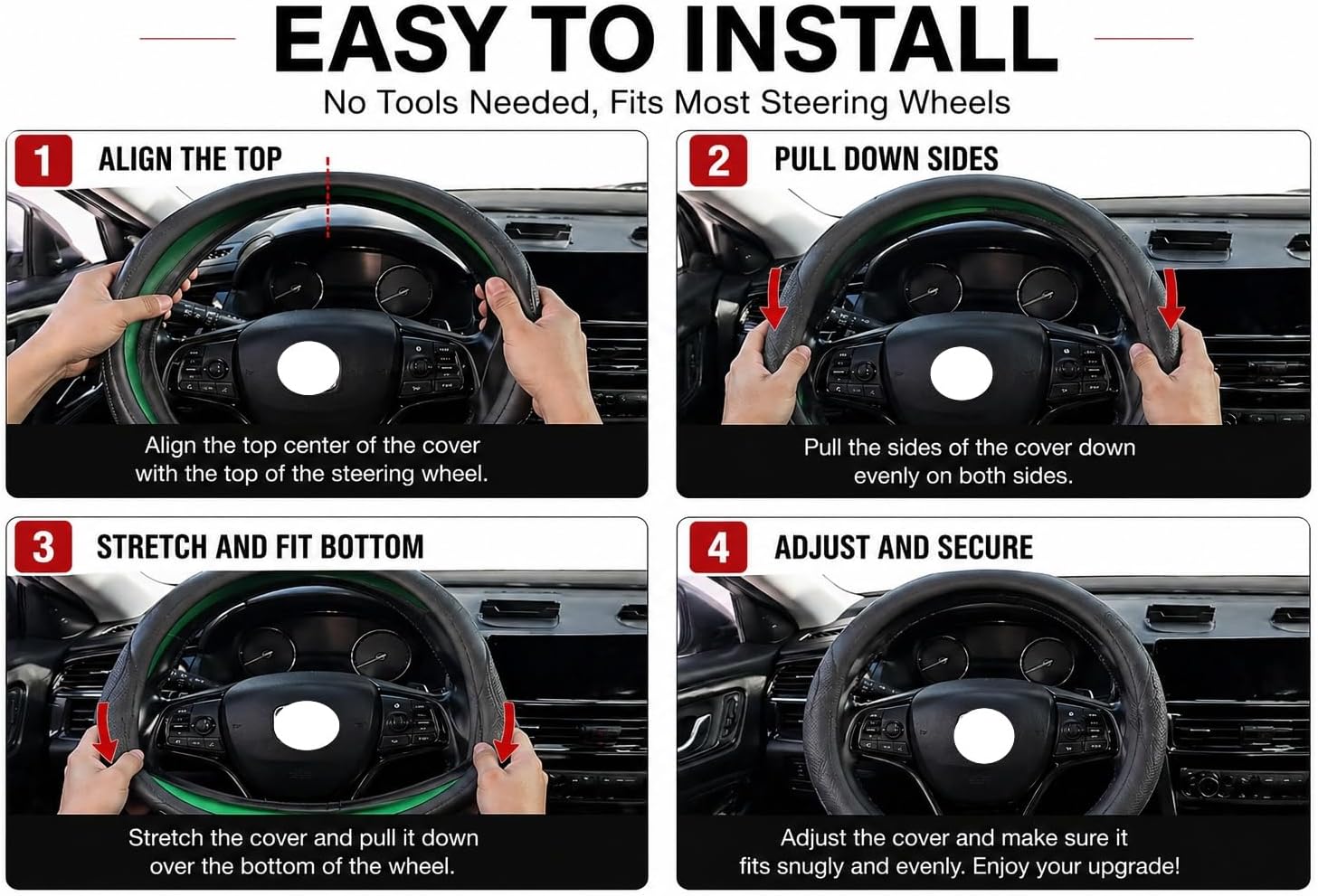 EASY TO INSTALL

No Tools Needed, Fits Most Steering Wheels

1 ALIGN THE TOP

Align the top center of the cover with the top of the steering wheel.

2 PULL DOWN SIDES

Pull the sides of the cover down evenly on both sides.

3 STRETCH AND FIT BOTTOM

Stretch the cover and pull it down over the bottom of the wheel.

4 ADJUST AND SECURE

Adjust the cover and make sure it fits snugly and evenly. Enjoy your upgrade!