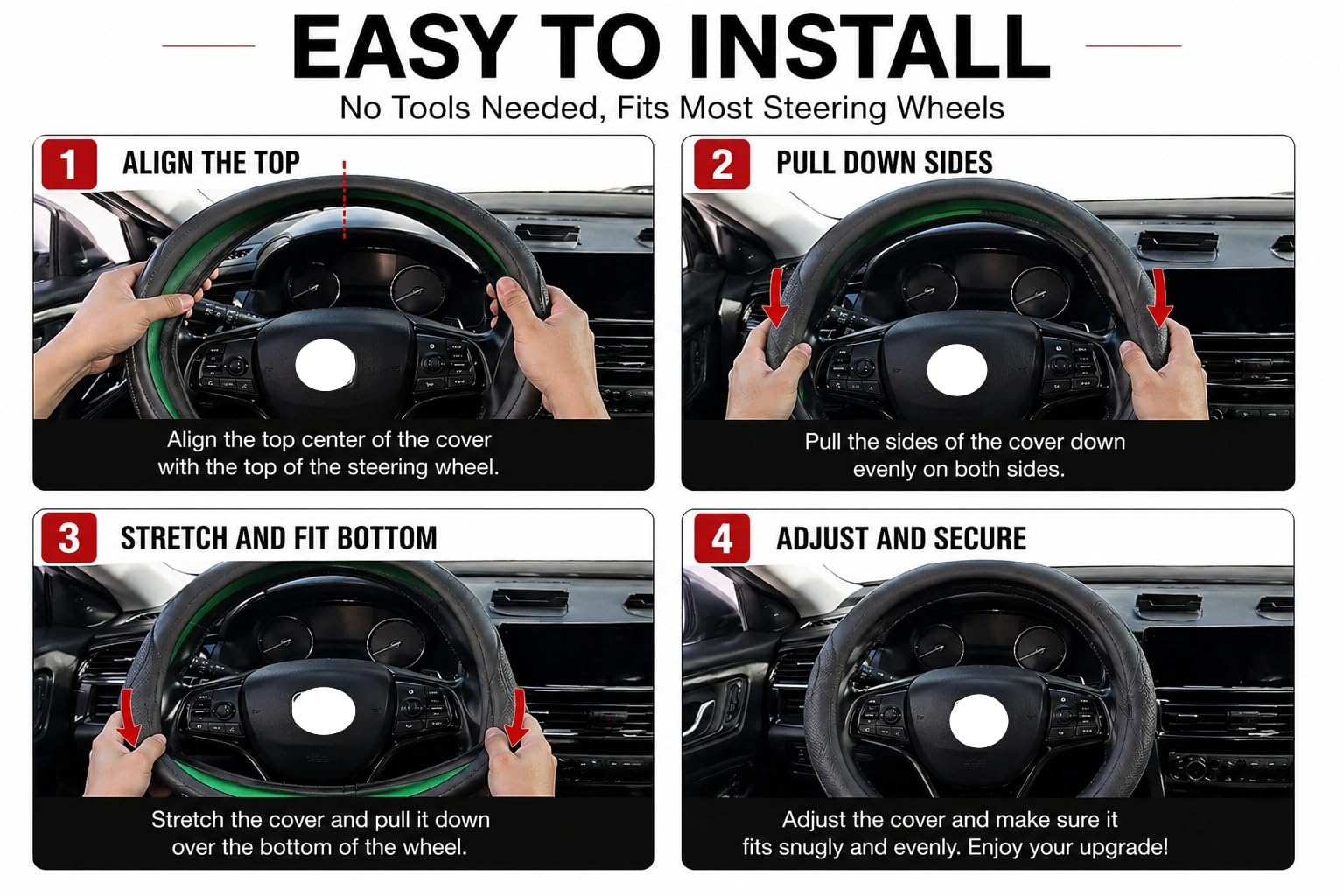 EASY TO INSTALL

No Tools Needed, Fits Most Steering Wheels

1 ALIGN THE TOP

Align the top center of the cover with the top of the steering wheel.

2 PULL DOWN SIDES

Pull the sides of the cover down evenly on both sides.

3 STRETCH AND FIT BOTTOM

Stretch the cover and pull it down over the bottom of the wheel.

4 ADJUST AND SECURE

Adjust the cover and make sure it fits snugly and evenly. Enjoy your upgrade!