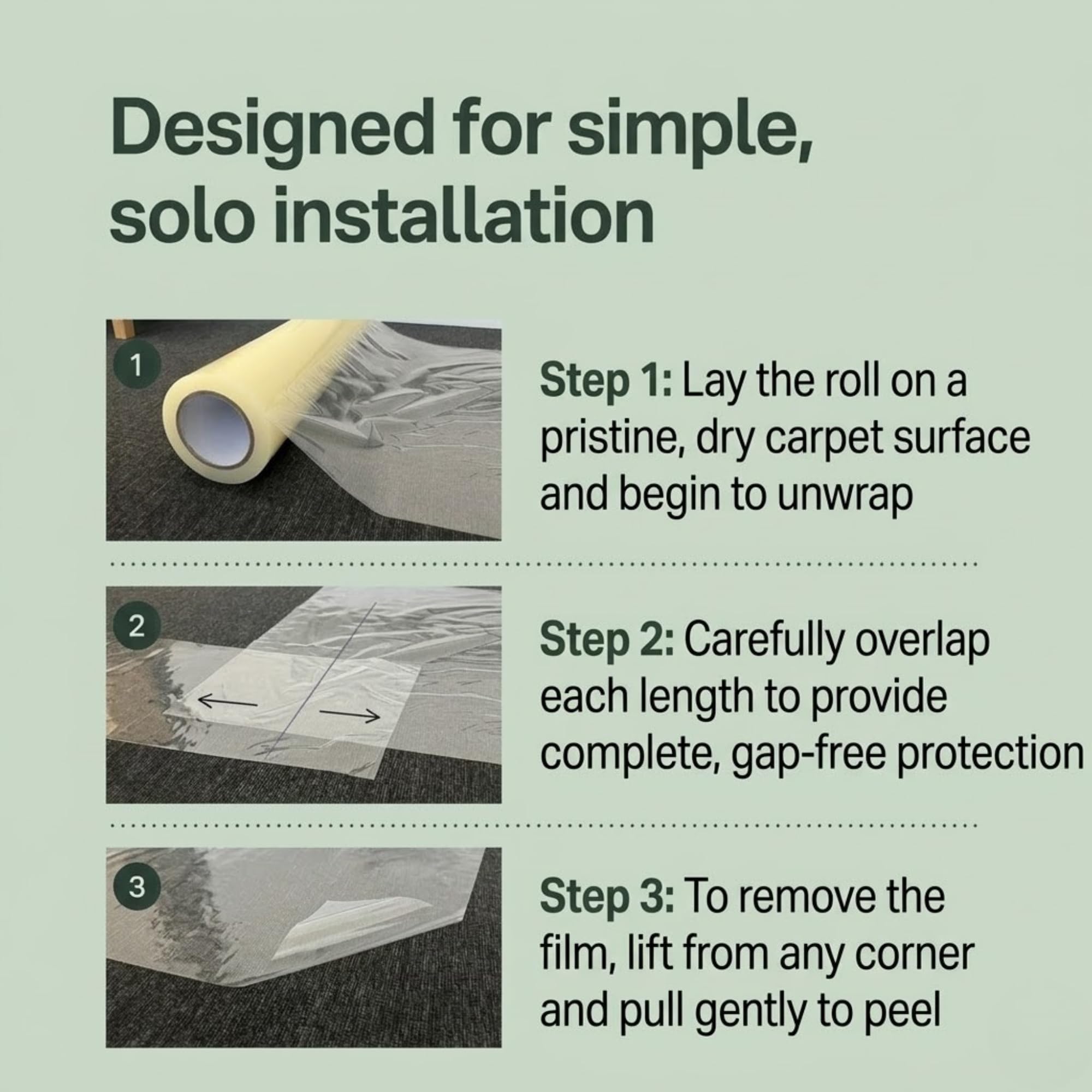 Designed for simple, solo installation

1

Step 1: Lay the roll on a pristine, dry carpet surface and begin to unwrap

2

Step 2: Carefully overlap each length to provide complete, gap-free protection

3

Step 3: To remove the film, lift from any corner and pull gently to peel