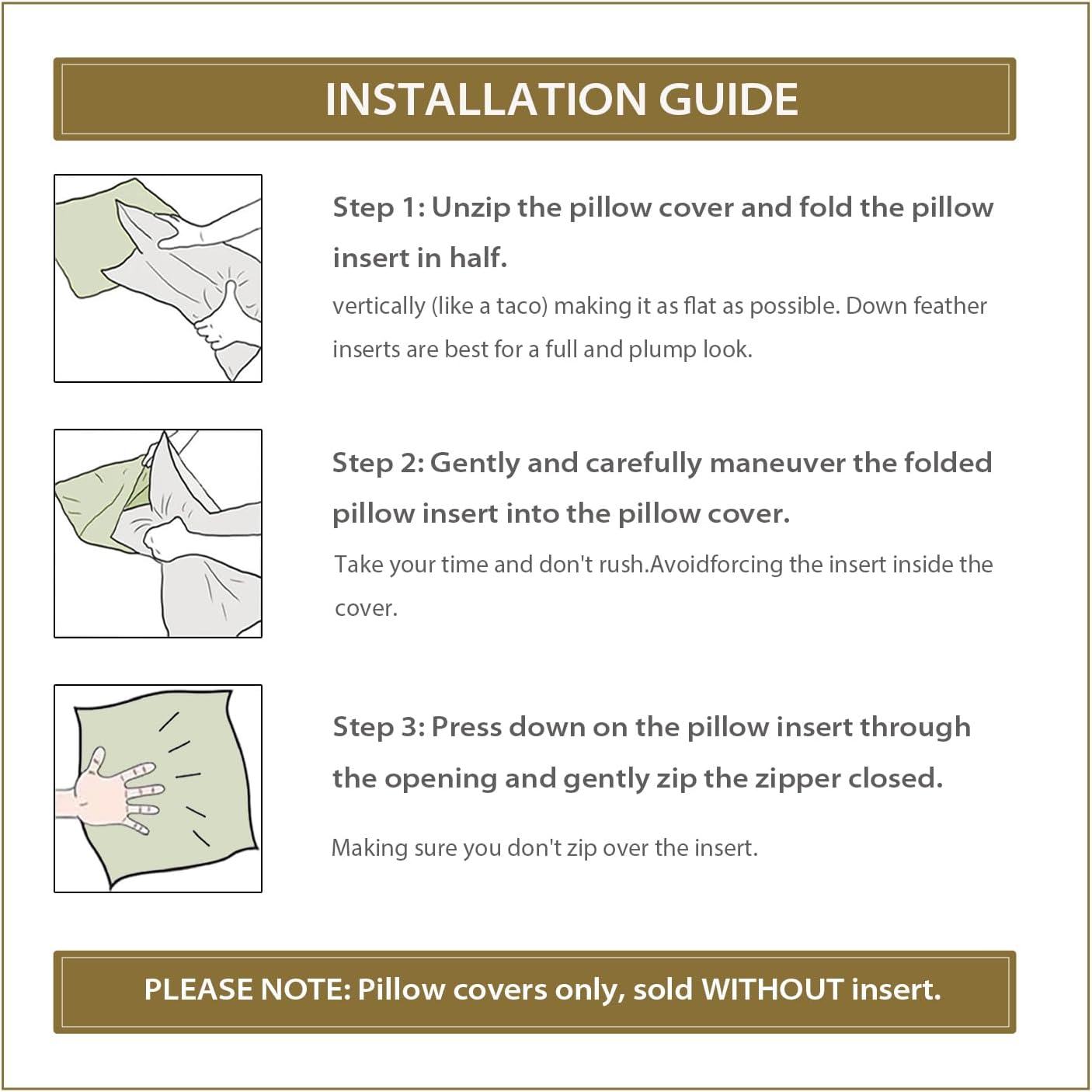 INSTALLATION GUIDE

Step 1: Unzip the pillow cover and fold the pillow insert in half.

vertically (like a taco) making it as flat as possible. Down feather inserts are best for a full and plump look.

Step 2: Gently and carefully maneuver the folded pillow insert into the pillow cover.

Take your time and don't rush.Avoidforcing the insert inside the cover.

Step 3: Press down on the pillow insert through the opening and gently zip the zipper closed.

Making sure you don't zip over the insert.

PLEASE NOTE: Pillow covers only, sold WITHOUT insert.